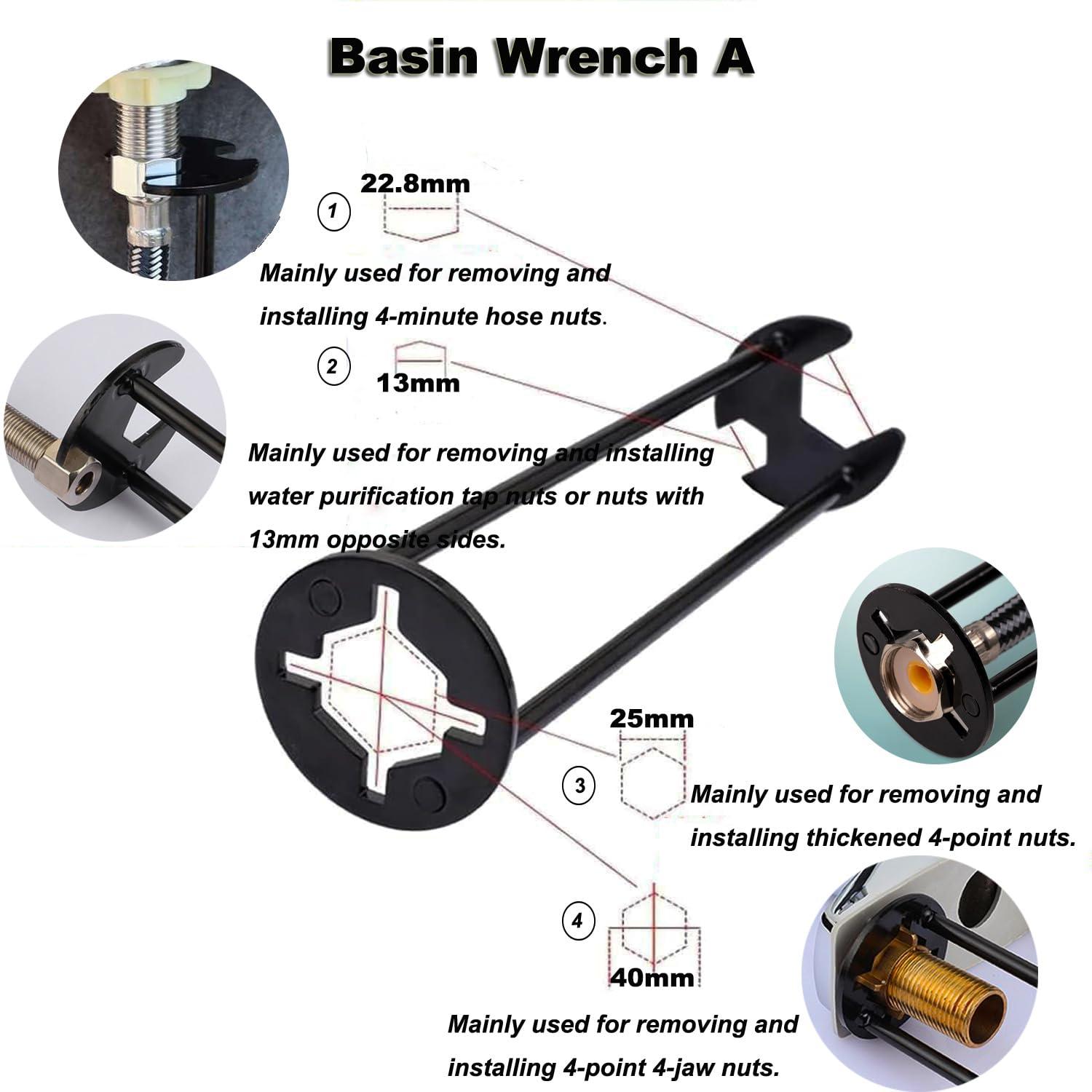 Basin Wrench A

1 22.8mm

Mainly used for removing and installing 4-minute hose nuts.

2 13mm

Mainly used for removing and installing water purification tap nuts or nuts with 13mm opposite sides.

25mm

3

Mainly used for removing and installing thickened 4-point nuts.

4

40mm

Mainly used for removing and installing 4-point 4-jaw nuts.