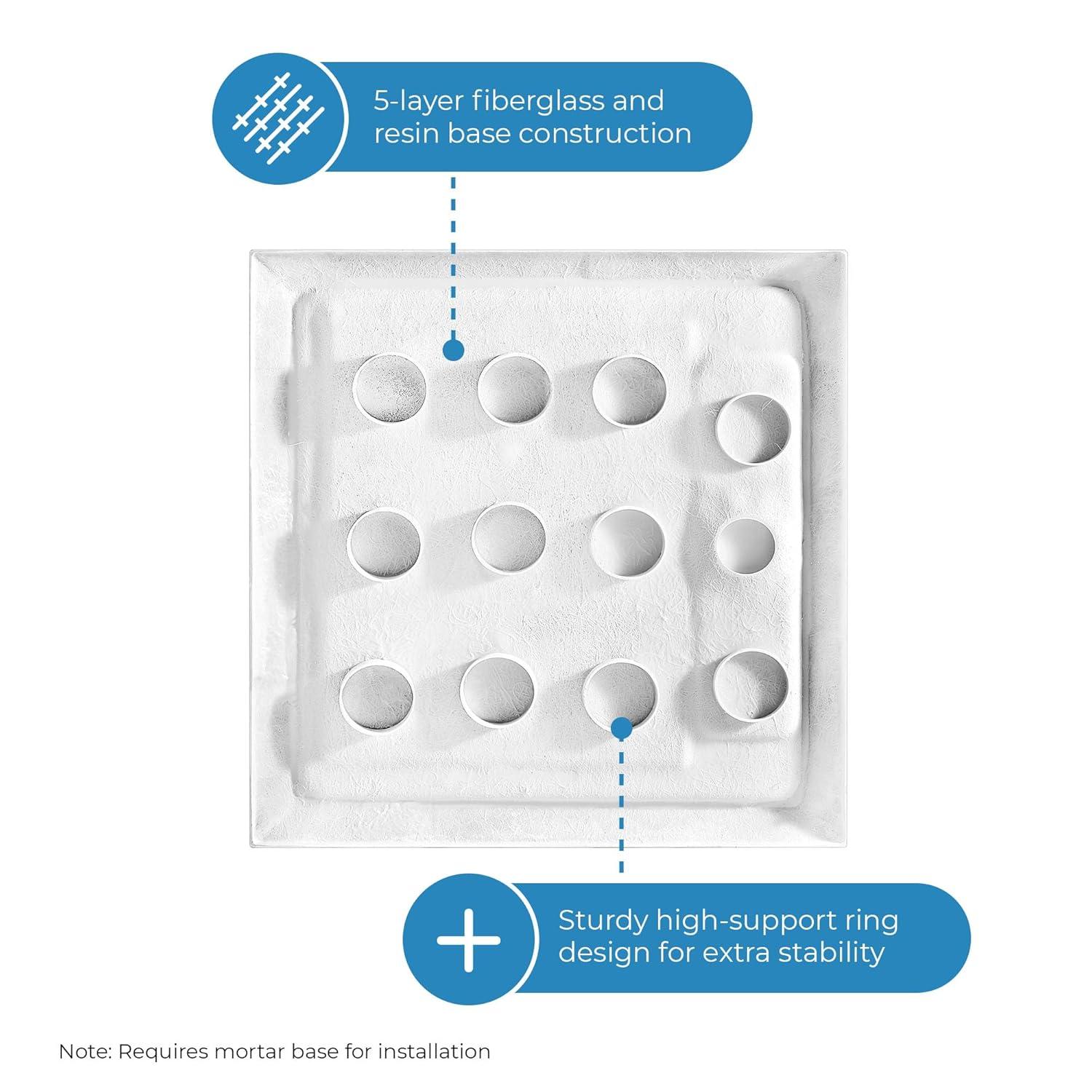 5-layer fiberglass and resin base construction

Sturdy high-support ring design for extra stability

Note: Requires mortar base for installation