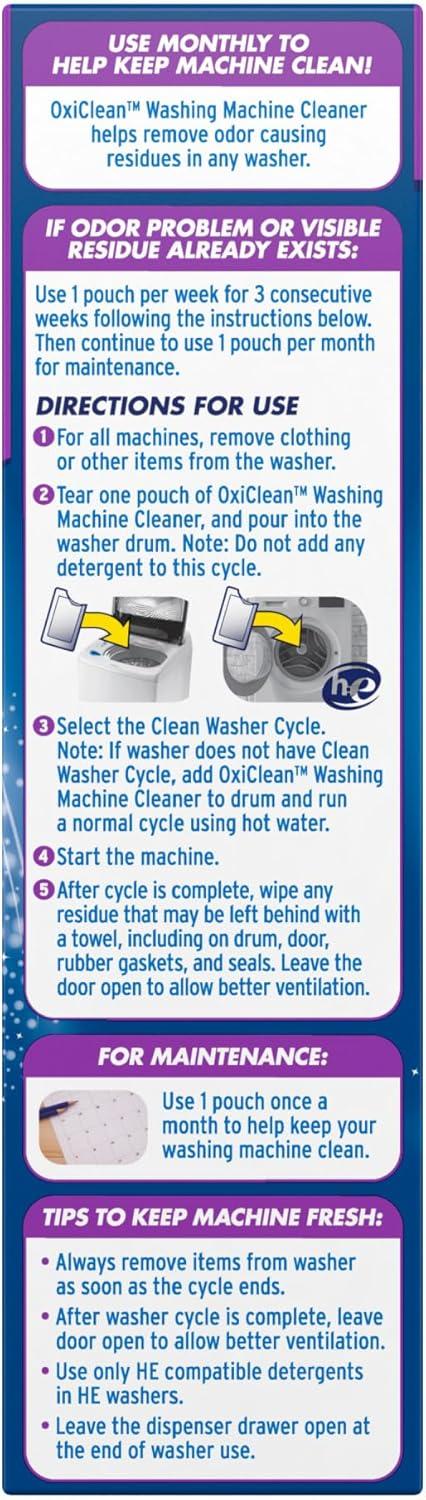 USE MONTHLY TO HELP KEEP MACHINE CLEAN!

OxiClean™ Washing Machine Cleaner helps remove odor causing residues in any washer.

IF ODOR PROBLEM OR VISIBLE RESIDUE ALREADY EXISTS:

Use 1 pouch per week for 3 consecutive weeks following the instructions below. Then continue to use 1 pouch per month for maintenance.

DIRECTIONS FOR USE

1 For all machines, remove clothing or other items from the washer.

2 Tear one pouch of OxiClean™ Washing Machine Cleaner, and pour into the washer drum. Note: Do not add any detergent to this cycle.

he

3 Select the Clean Washer Cycle. Note: If washer does not have Clean Washer Cycle, add OxiClean™ Washing Machine Cleaner to drum and run a normal cycle using hot water.

4 Start the machine.

5 After cycle is complete, wipe any residue that may be left behind with a towel, including on drum, door, rubber gaskets, and seals. Leave the door open to allow better ventilation.

FOR MAINTENANCE:

Use 1 pouch once a month to help keep your washing machine clean.

TIPS TO KEEP MACHINE FRESH:

• Always remove items from washer as soon as the cycle ends.
• After washer cycle is complete, leave door open to allow better ventilation.
• Use only HE compatible detergents in HE washers.
• Leave the dispenser drawer open at the end of washer use.