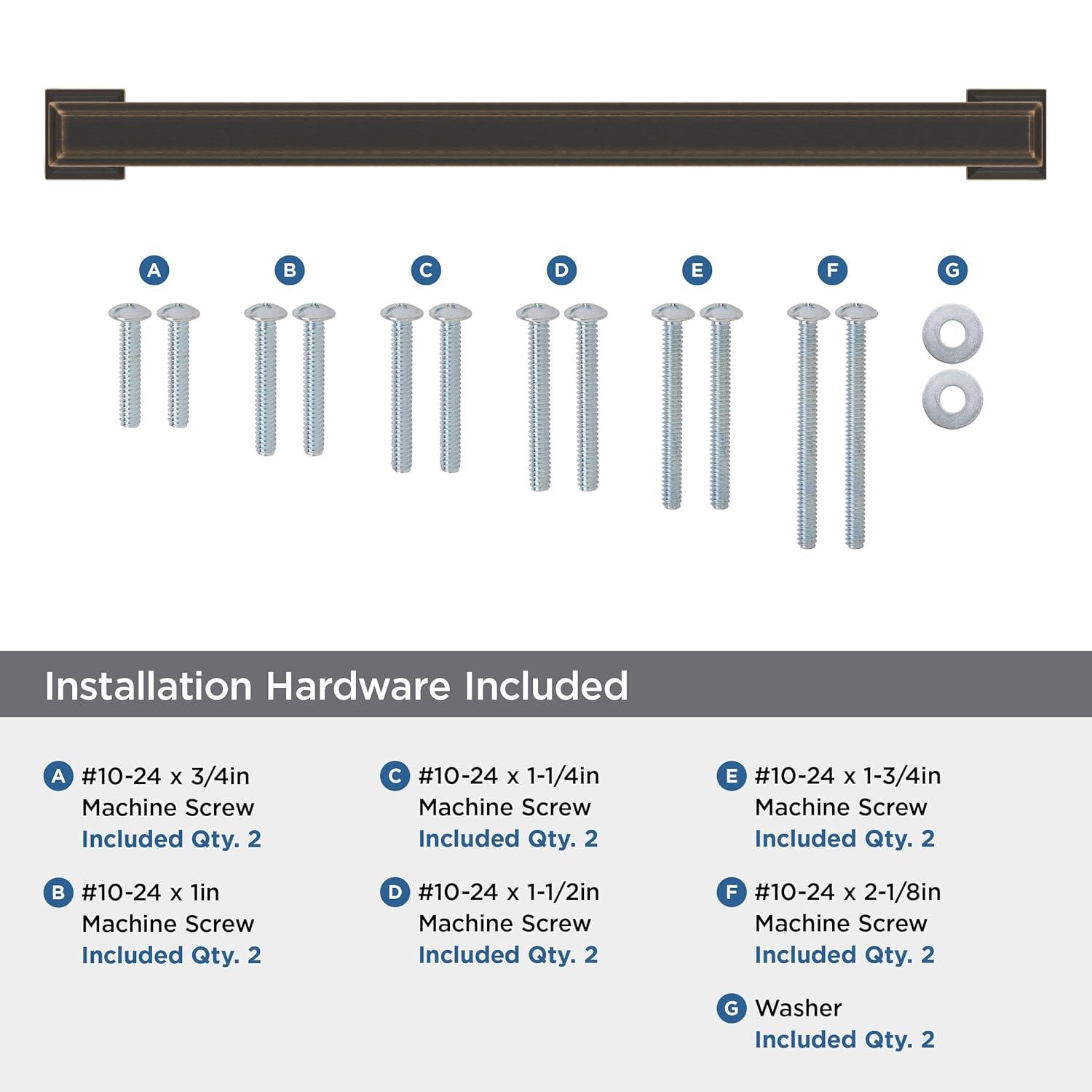 A B C D E F G

Installation Hardware Included

A #10-24 x 3/4in Machine Screw Included Qty. 2

B #10-24 x 1in Machine Screw Included Qty. 2

C #10-24 x 1-1/4in Machine Screw Included Qty. 2

D #10-24 x 1-1/2in Machine Screw Included Qty. 2

E #10-24 x 1-3/4in Machine Screw Included Qty. 2

F #10-24 x 2-1/8in Machine Screw Included Qty. 2

G Washer Included Qty. 2