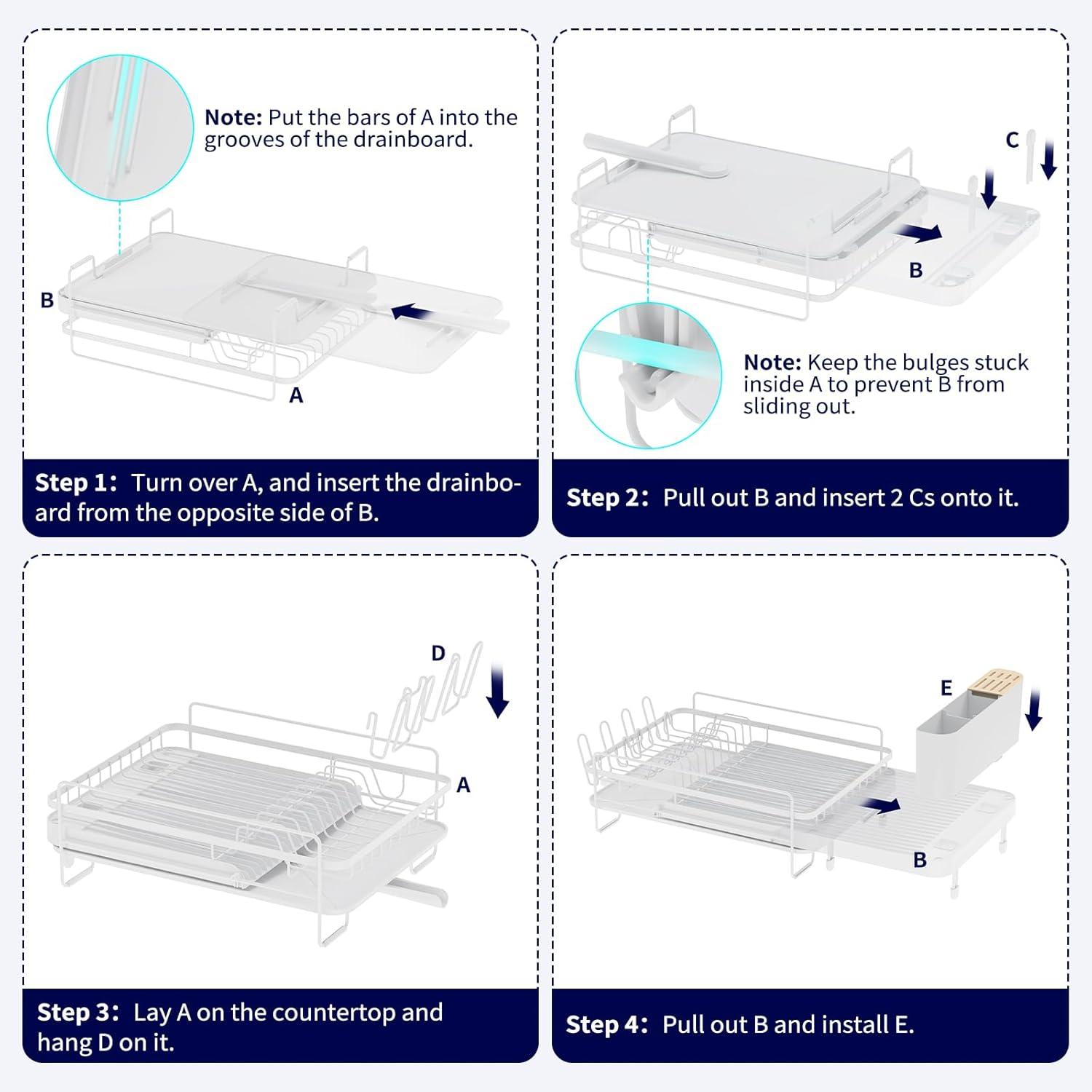 Note: Put the bars of A into the grooves of the drainboard.

B

A

Step 1: Turn over A, and insert the drainboard from the opposite side of B.

C

B

Note: Keep the bulges stuck inside A to prevent B from sliding out.

Step 2: Pull out B and insert 2 Cs onto it.

D

A

Step 3: Lay A on the countertop and hang D on it.

E

B

Step 4: Pull out B and install E.