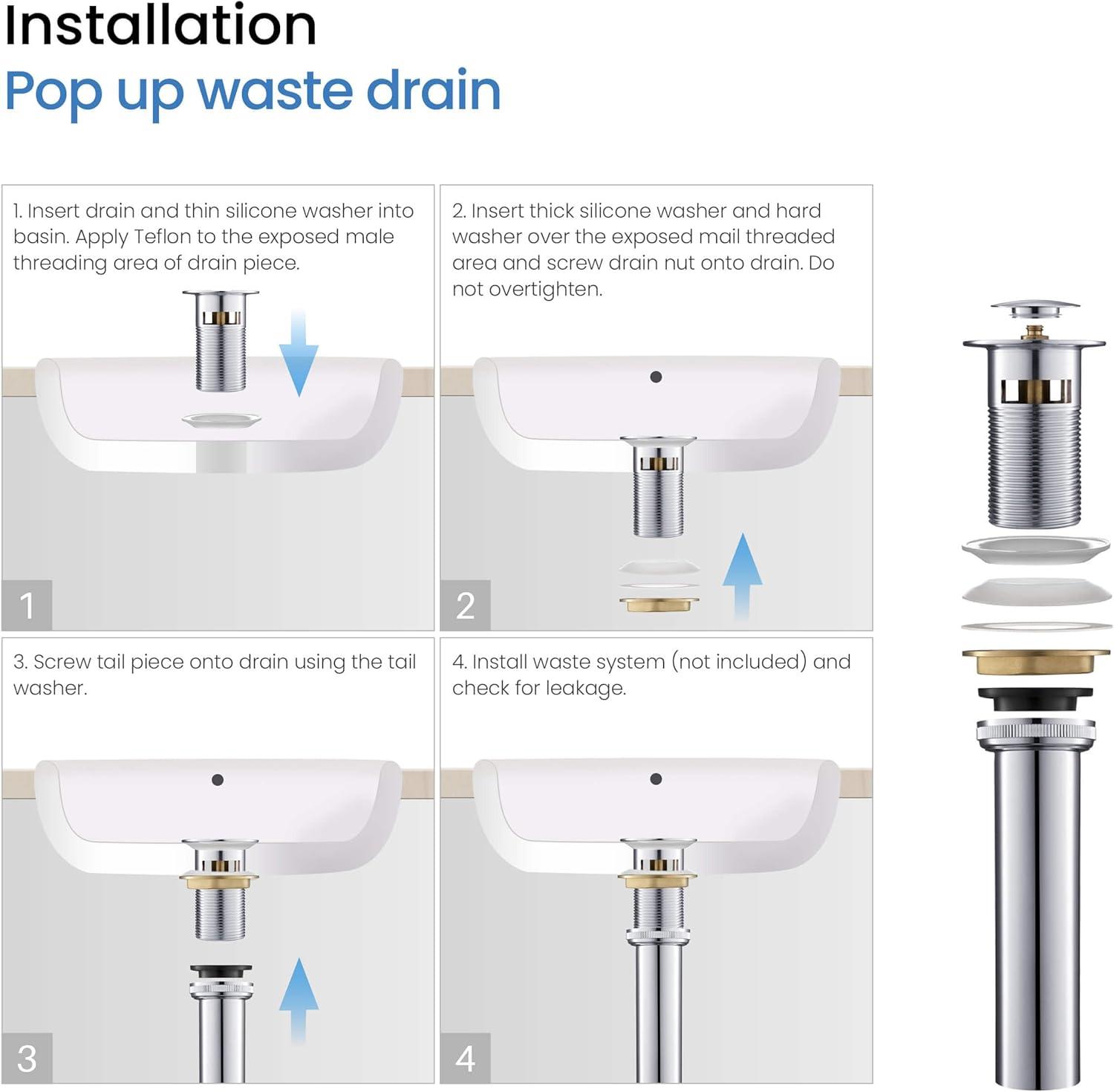 Installation

Pop up waste drain

1. Insert drain and thin silicone washer into basin. Apply Teflon to the exposed male threading area of drain piece.

1

2. Insert thick silicone washer and hard washer over the exposed mail threaded area and screw drain nut onto drain. Do not overtighten.

2

3. Screw tail piece onto drain using the tail washer.

3

4. Install waste system (not included) and check for leakage.

4