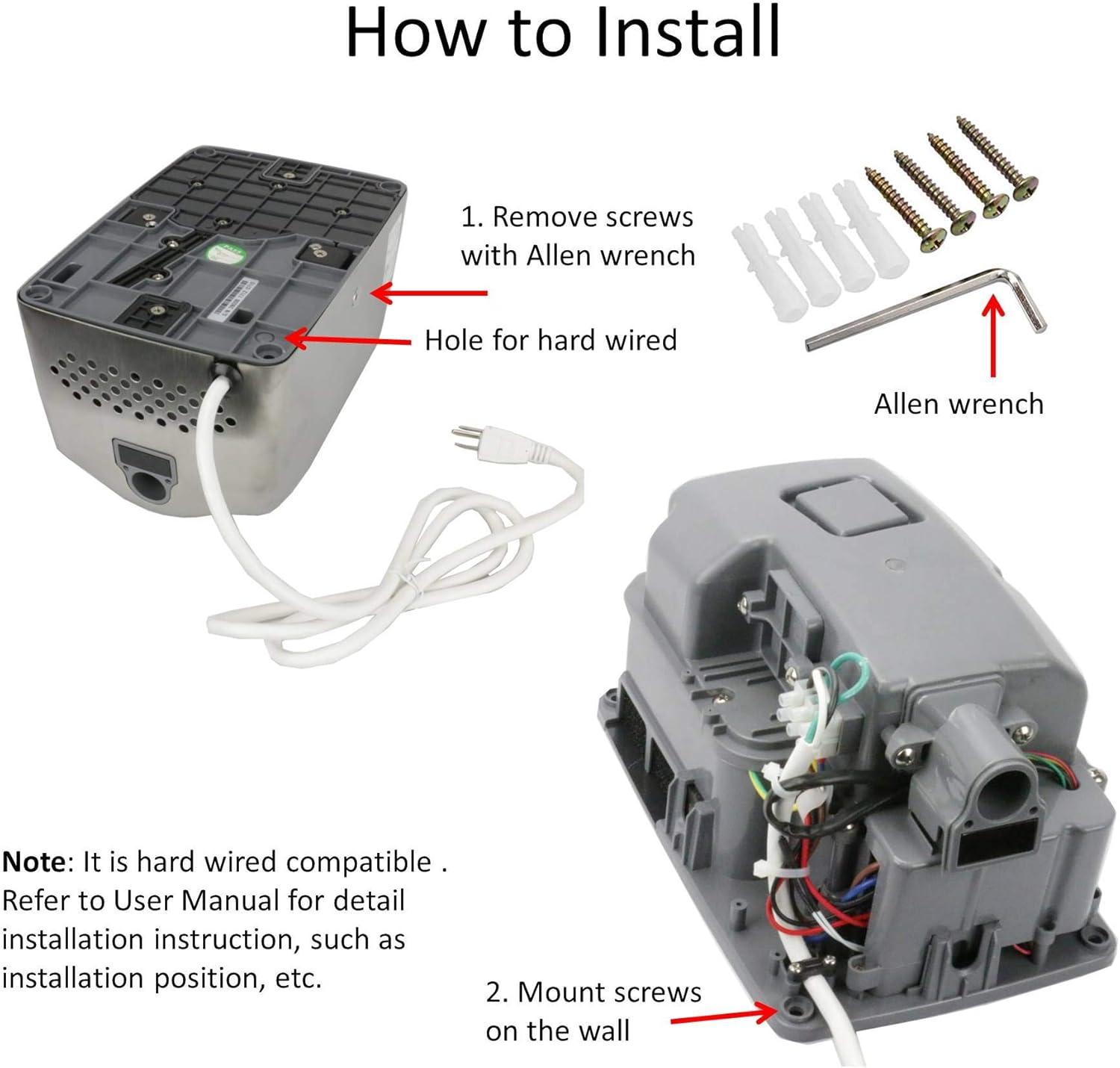 How to Install

1. Remove screws with Allen wrench

Hole for hard wired

Allen wrench

Note: It is hard wired compatible . Refer to User Manual for detail installation instruction, such as installation position, etc.

2. Mount screws on the wall