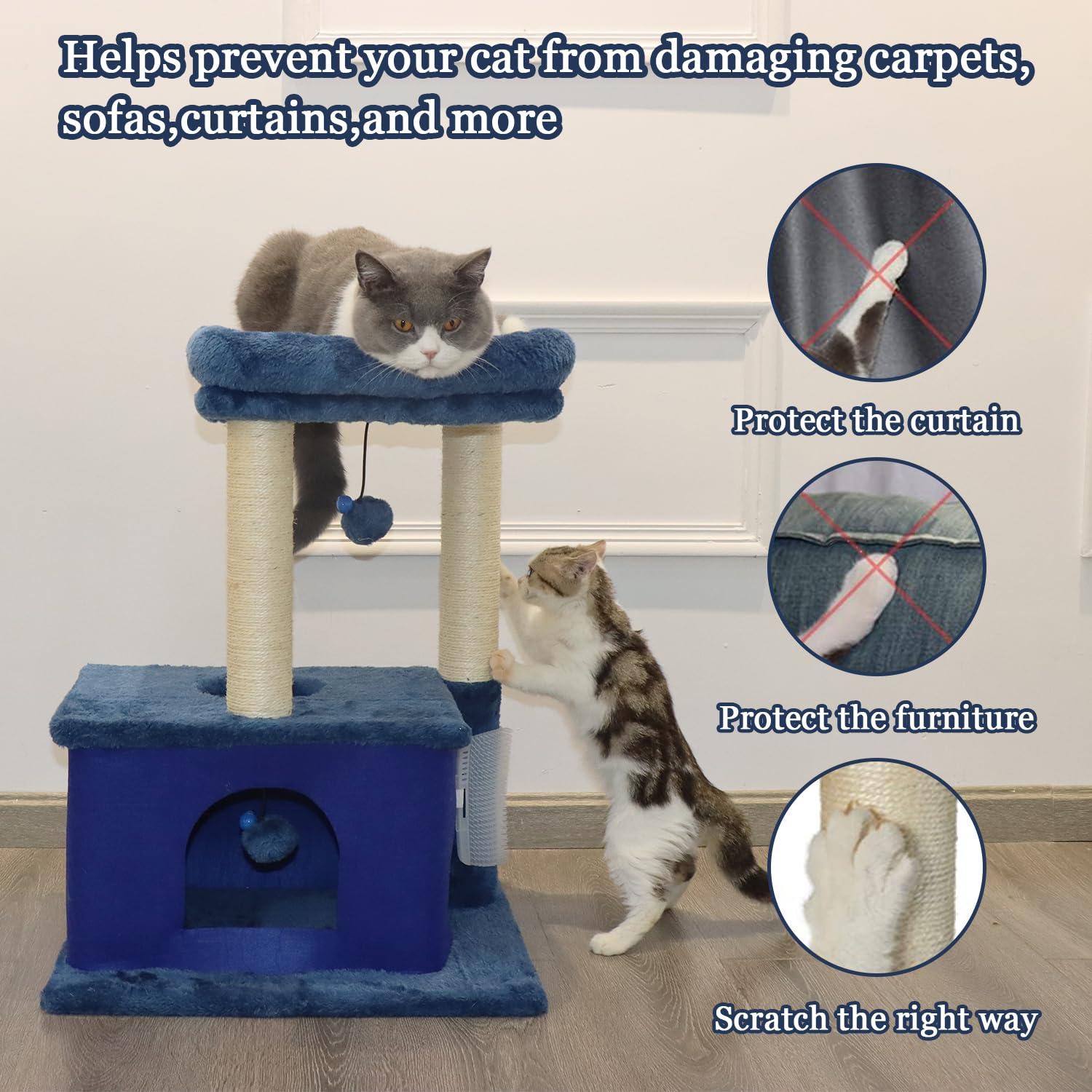 Helps prevent your cat from damaging carpets, sofas,curtains,and more

Protect the curtain

Protect the furniture

Scratch the right way