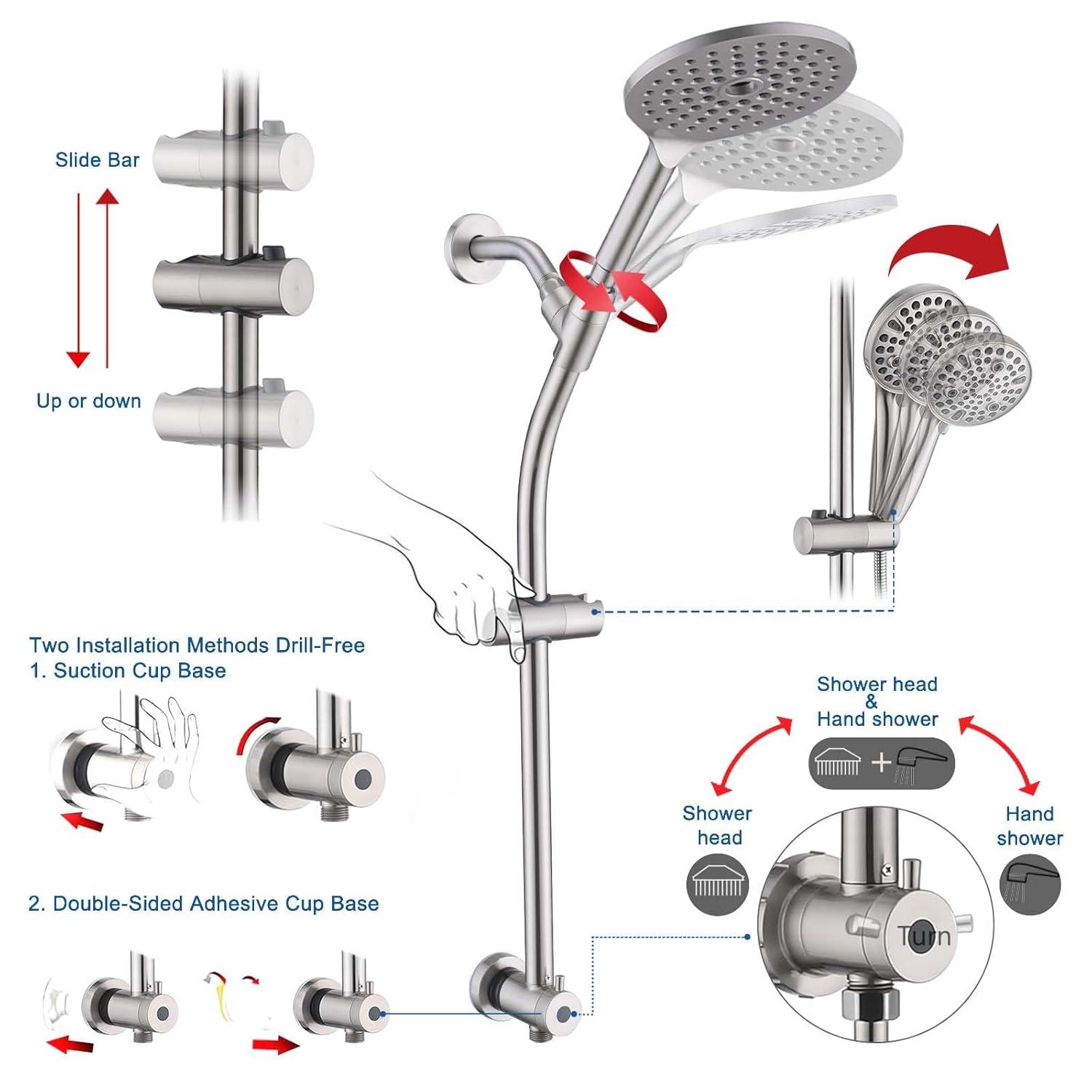 Slide Bar

Up or down

Two Installation Methods Drill-Free
1. Suction Cup Base

2. Double-Sided Adhesive Cup Base

Shower head
&
Hand shower

Shower head

Hand shower

Turn