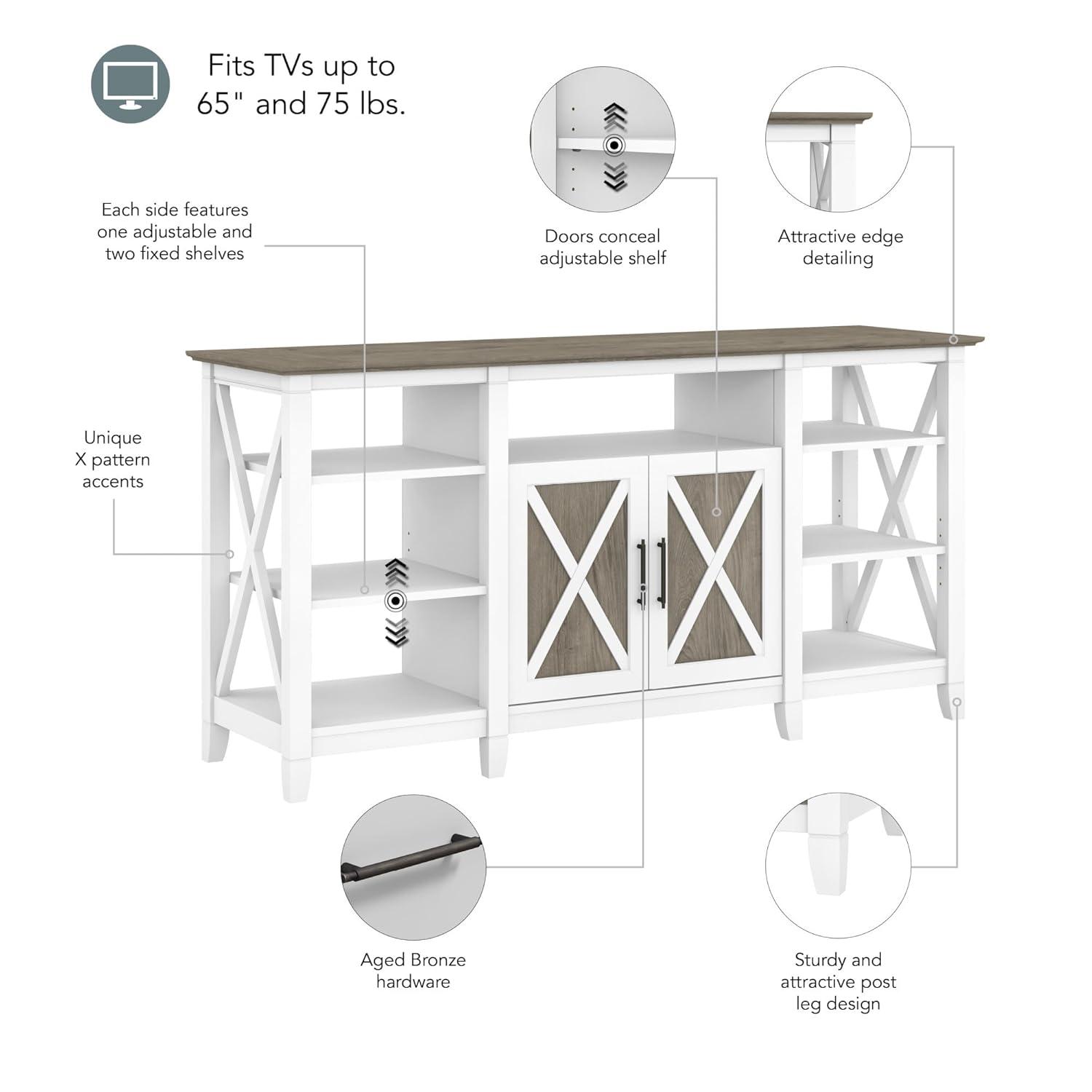 Fits TVs up to 65" and 75 lbs.

Each side features one adjustable and two fixed shelves

Doors conceal adjustable shelf

Attractive edge detailing

Unique X pattern accents

Aged Bronze hardware

Sturdy and attractive post leg design