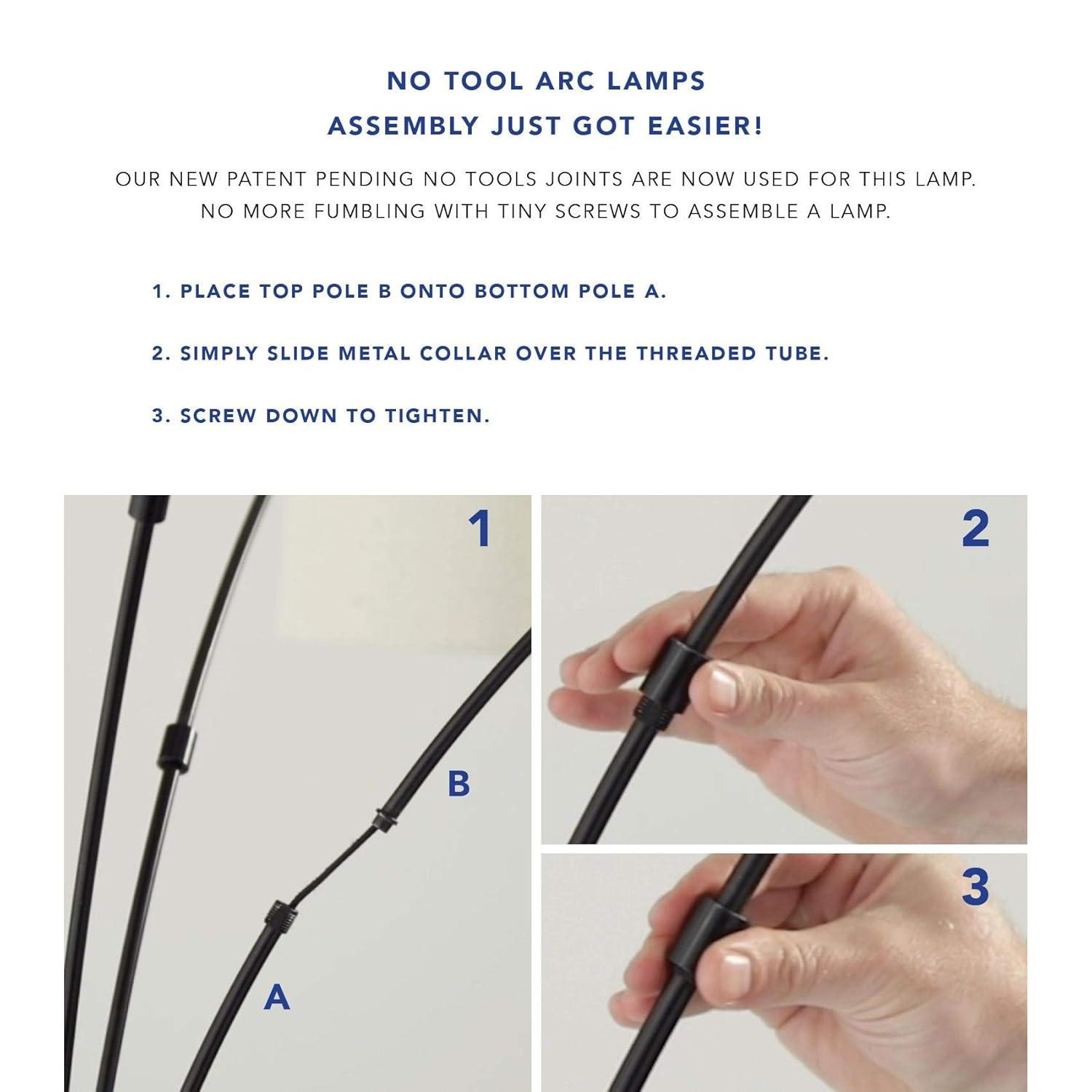 NO TOOL ARC LAMPS
ASSEMBLY JUST GOT EASIER!

OUR NEW PATENT PENDING NO TOOLS JOINTS ARE NOW USED FOR THIS LAMP. NO MORE FUMBLING WITH TINY SCREWS TO ASSEMBLE A LAMP.

1. PLACE TOP POLE B ONTO BOTTOM POLE A.

2. SIMPLY SLIDE METAL COLLAR OVER THE THREADED TUBE.

3. SCREW DOWN TO TIGHTEN.

1

B

A

2

3