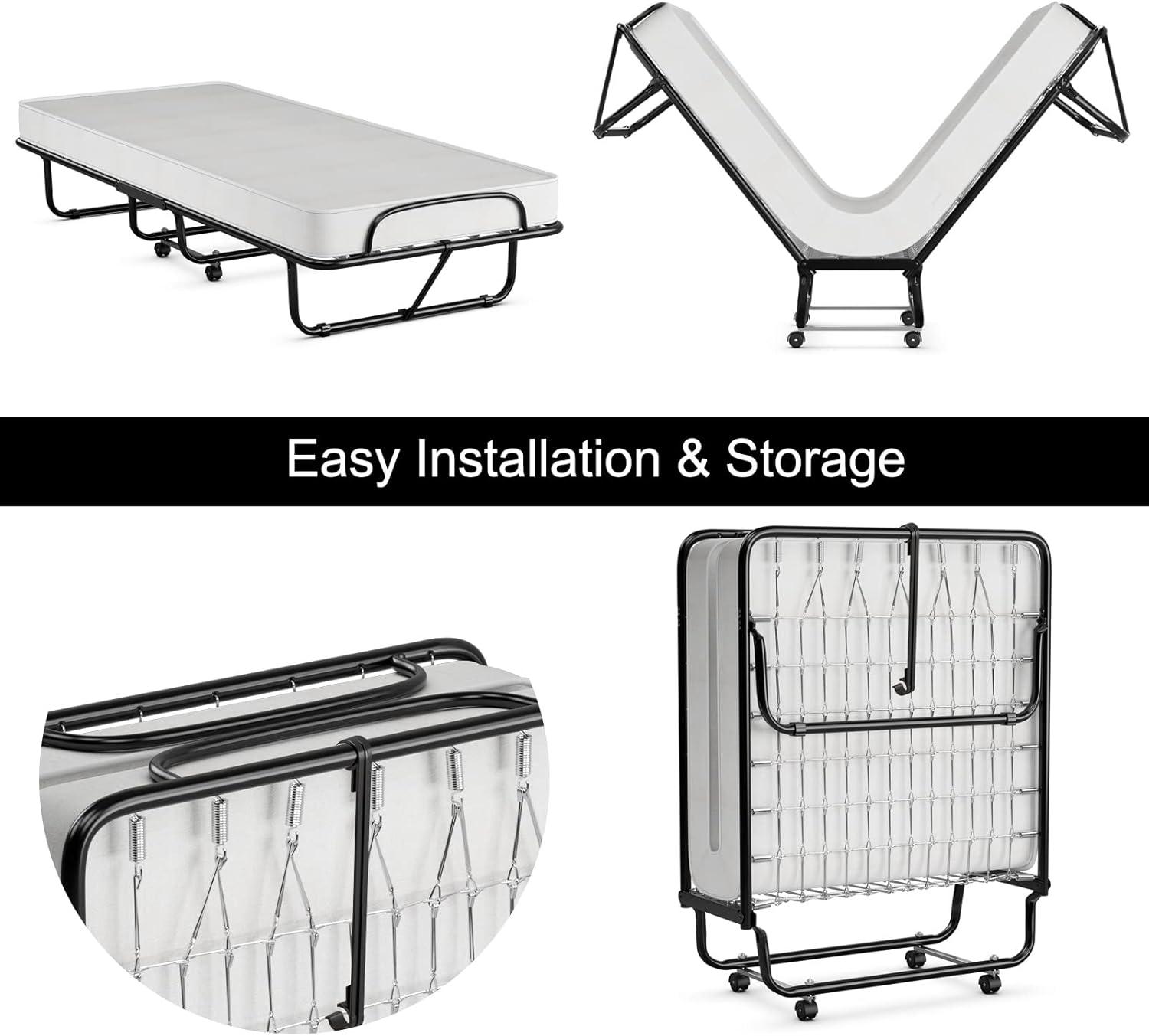 Easy Installation & Storage