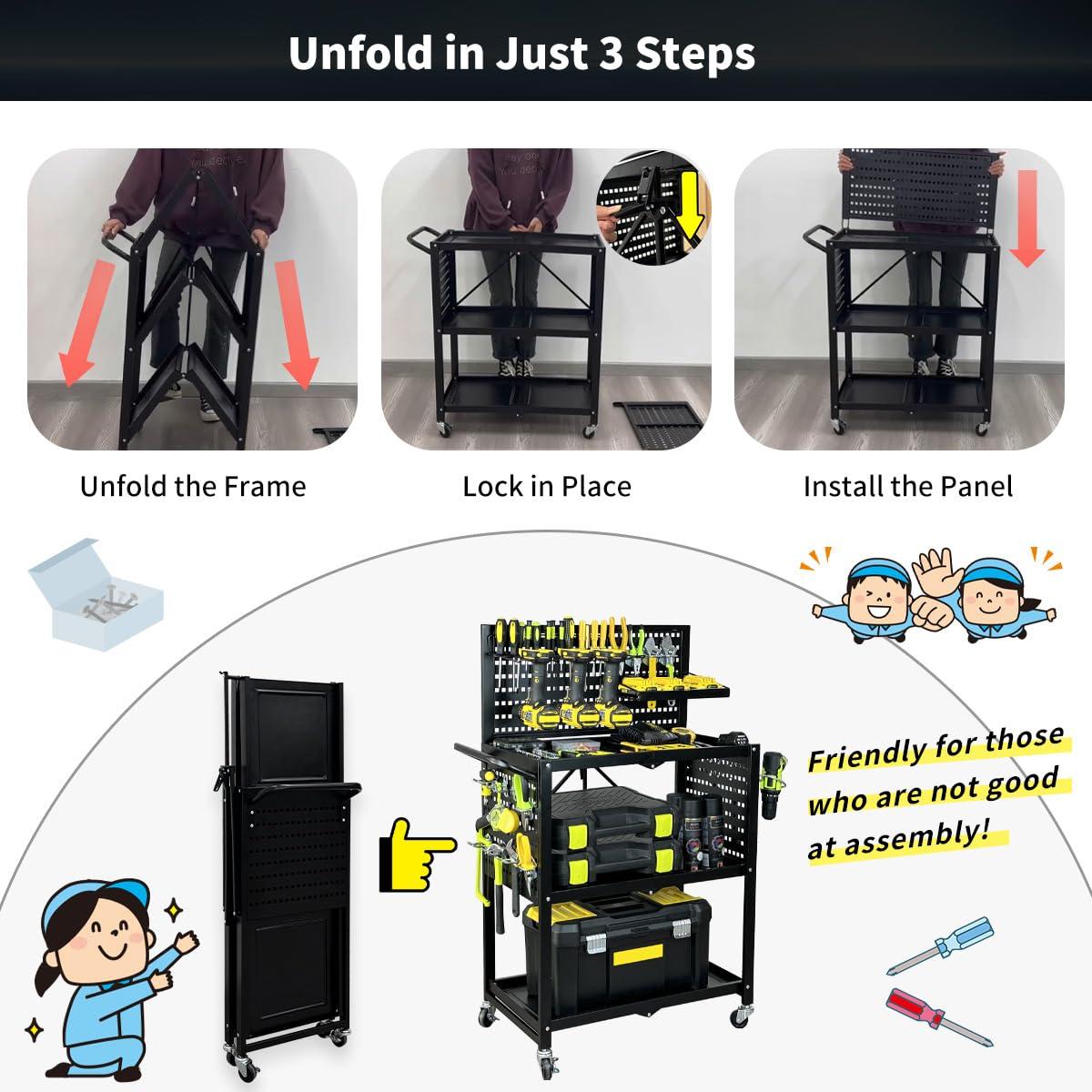 Unfold in Just 3 Steps

Unfold the Frame

Lock in Place

Install the Panel

Friendly for those who are not good at assembly!