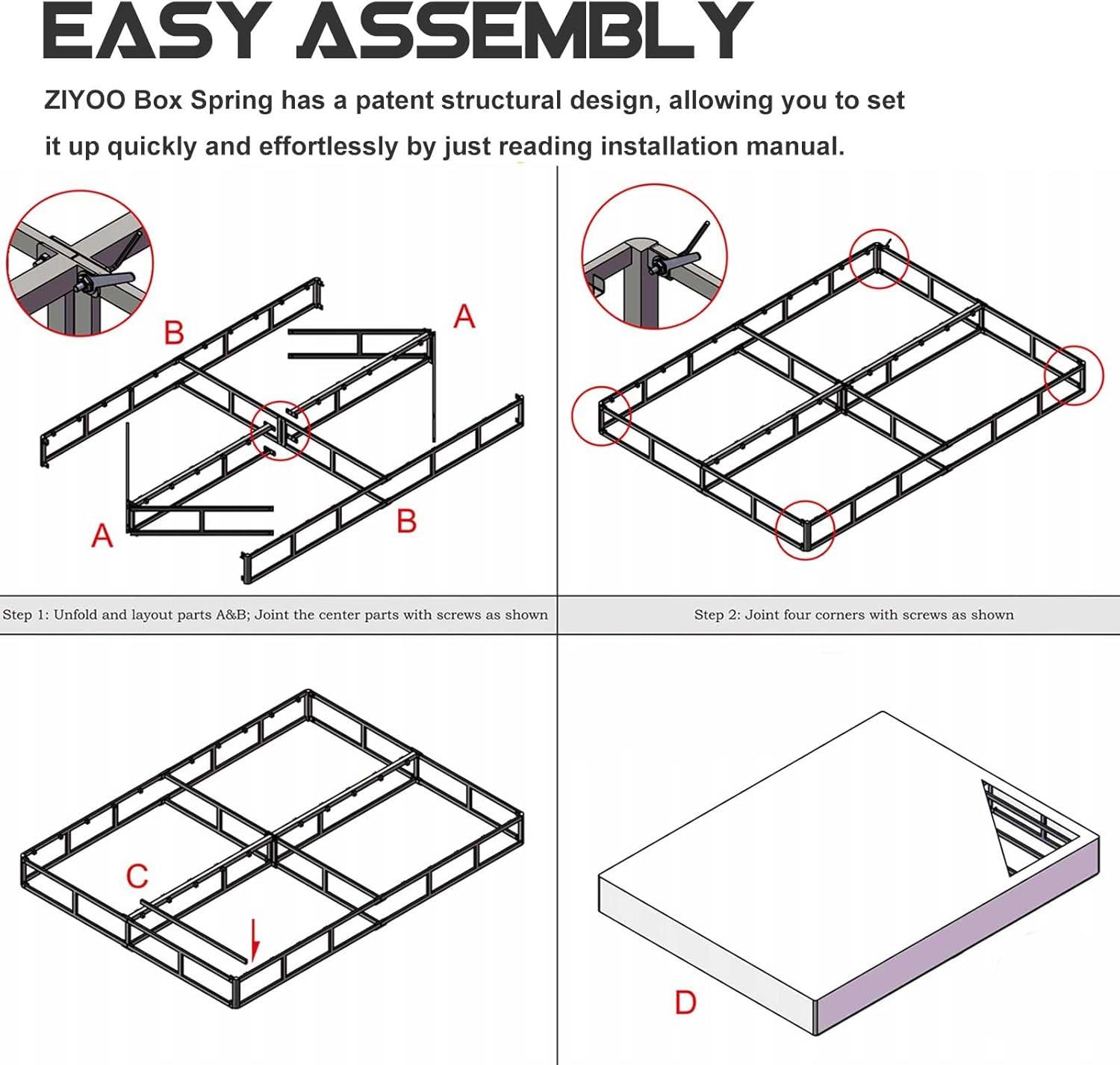 EASY ASSEMBLY

ZIYOO Box Spring has a patent structural design, allowing you to set it up quickly and effortlessly by just reading installation manual.

B

A

A

B

Step 1: Unfold and layout parts A&B; Joint the center parts with screws as shown

Step 2: Joint four corners with screws as shown

C

D