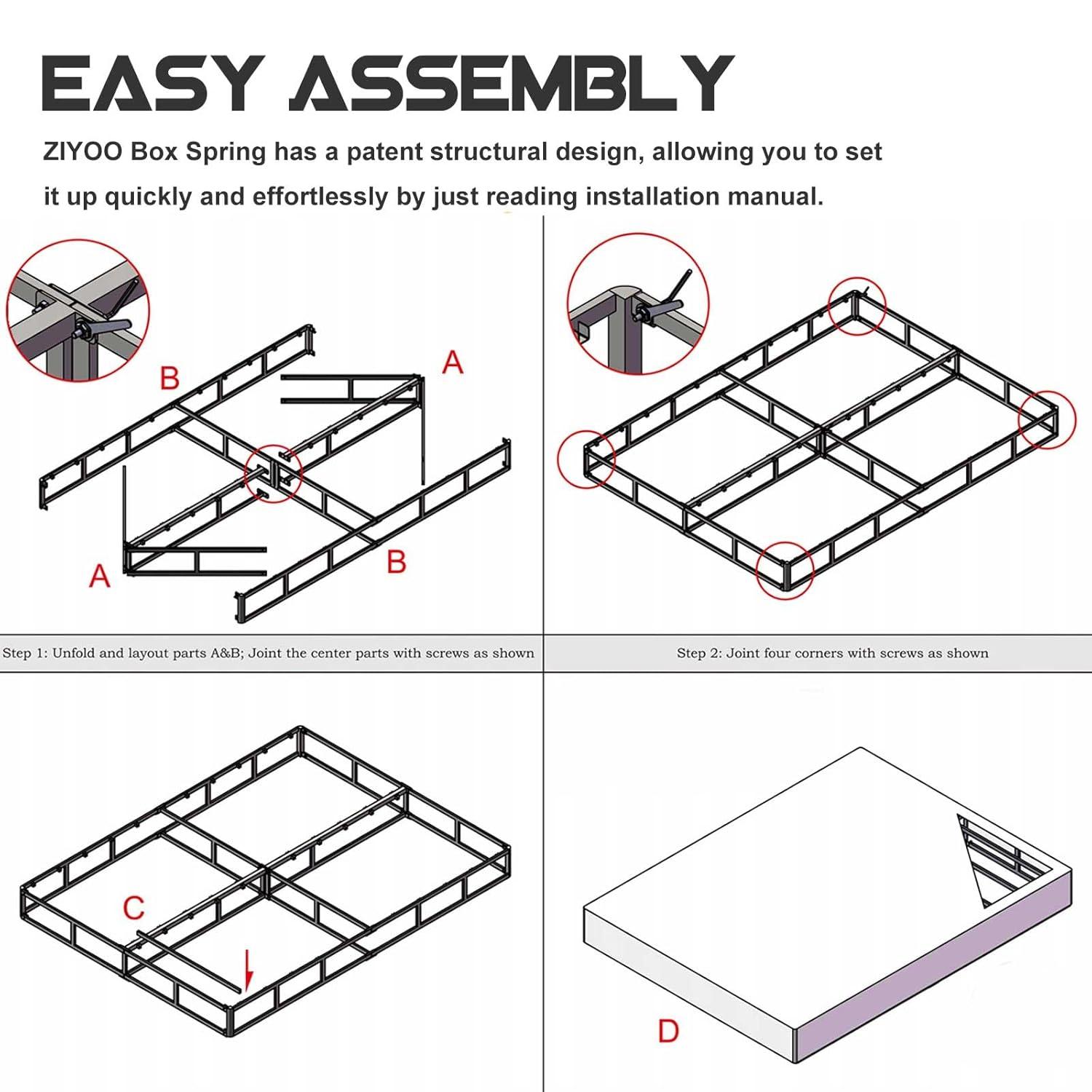 EASY ASSEMBLY

ZIYOO Box Spring has a patent structural design, allowing you to set it up quickly and effortlessly by just reading installation manual.

B

A

A

B

Step 1: Unfold and layout parts A&B; Joint the center parts with screws as shown

Step 2: Joint four corners with screws as shown

C

D