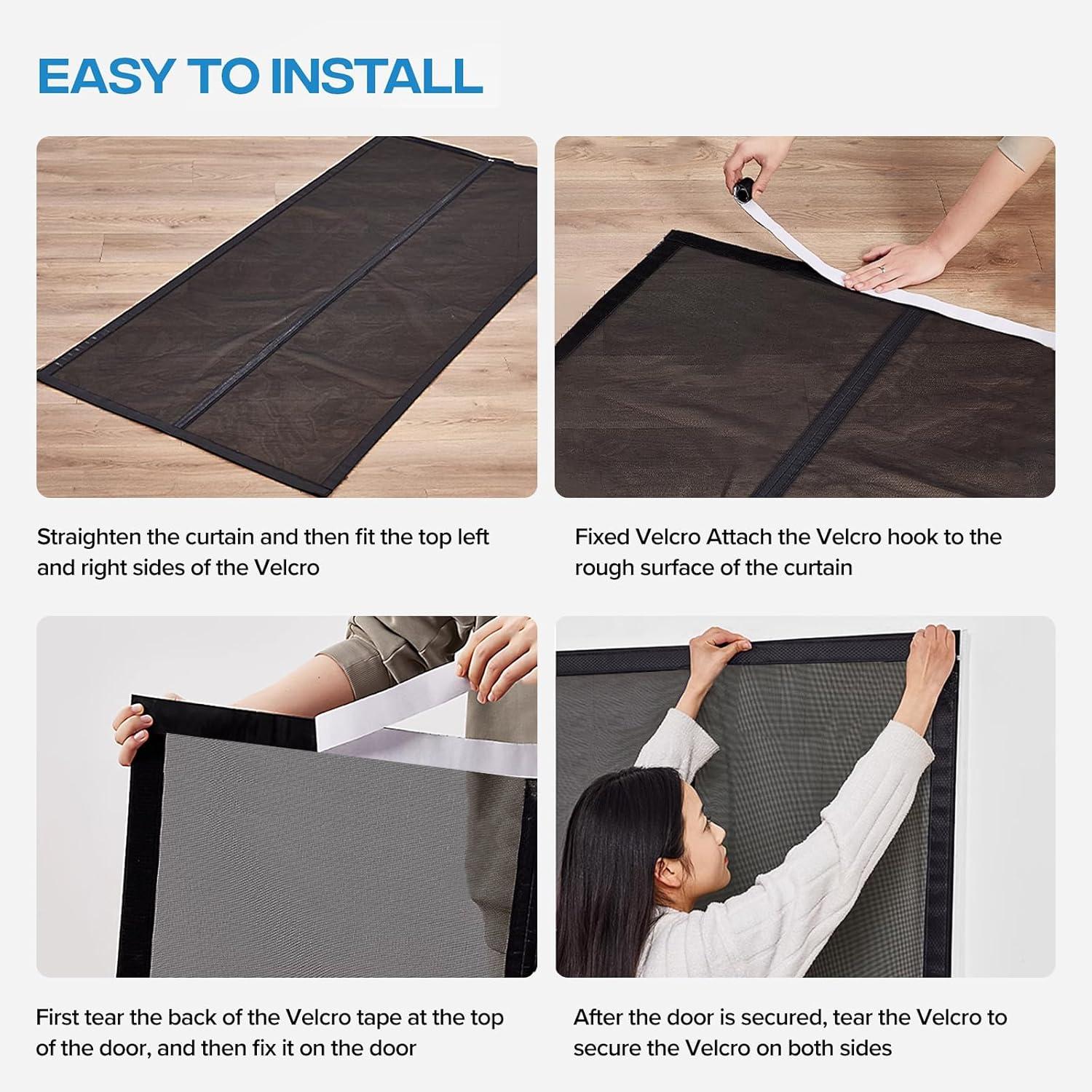 EASY TO INSTALL

Straighten the curtain and then fit the top left and right sides of the Velcro

Fixed Velcro Attach the Velcro hook to the rough surface of the curtain

First tear the back of the Velcro tape at the top of the door, and then fix it on the door

After the door is secured, tear the Velcro to secure the Velcro on both sides