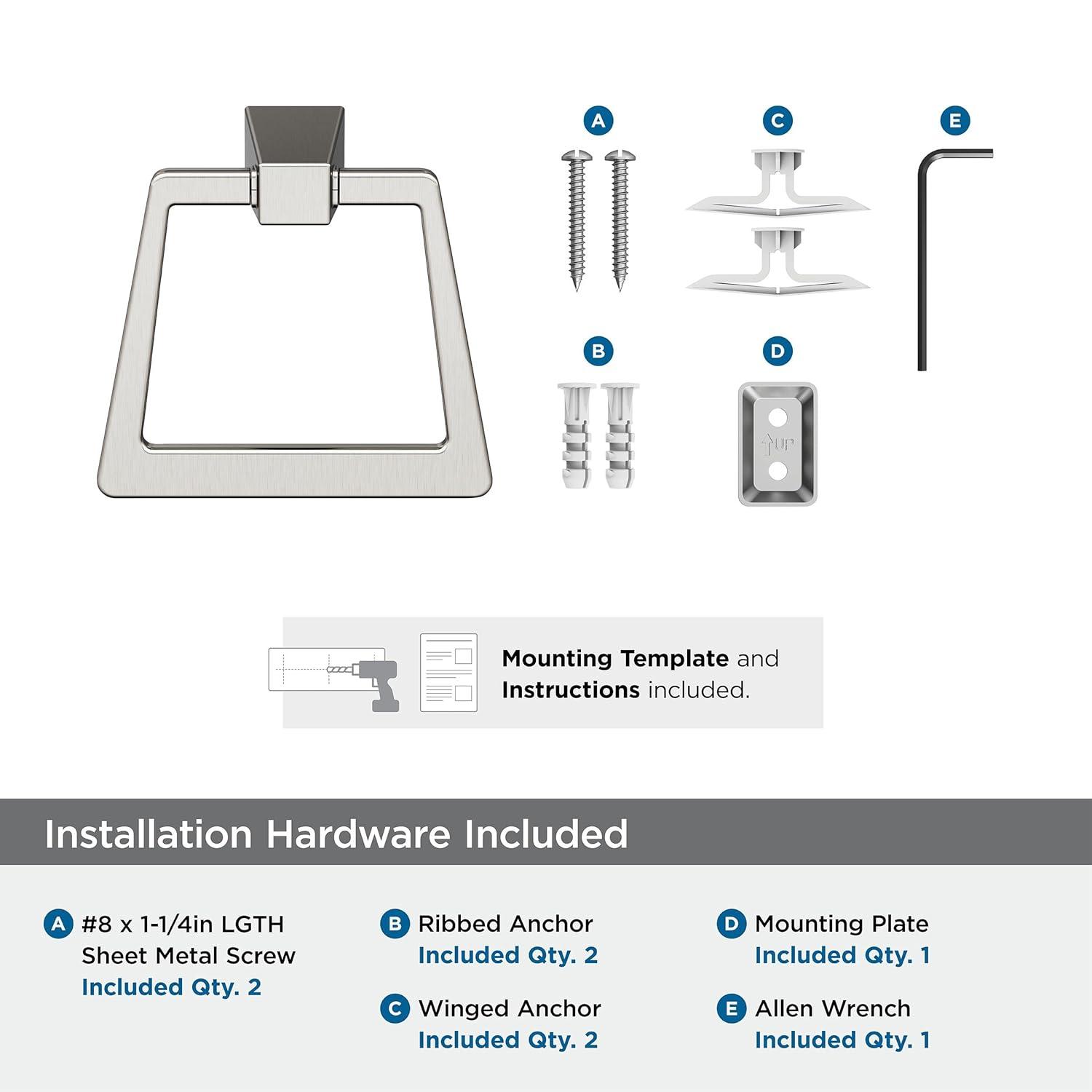 A

C

E

B

D

UP

Mounting Template and Instructions included.

Installation Hardware Included

A #8 x 1-1/4in LGTH Sheet Metal Screw
Included Qty. 2

B Ribbed Anchor
Included Qty. 2

C Winged Anchor
Included Qty. 2

D Mounting Plate
Included Qty. 1

E Allen Wrench
Included Qty. 1