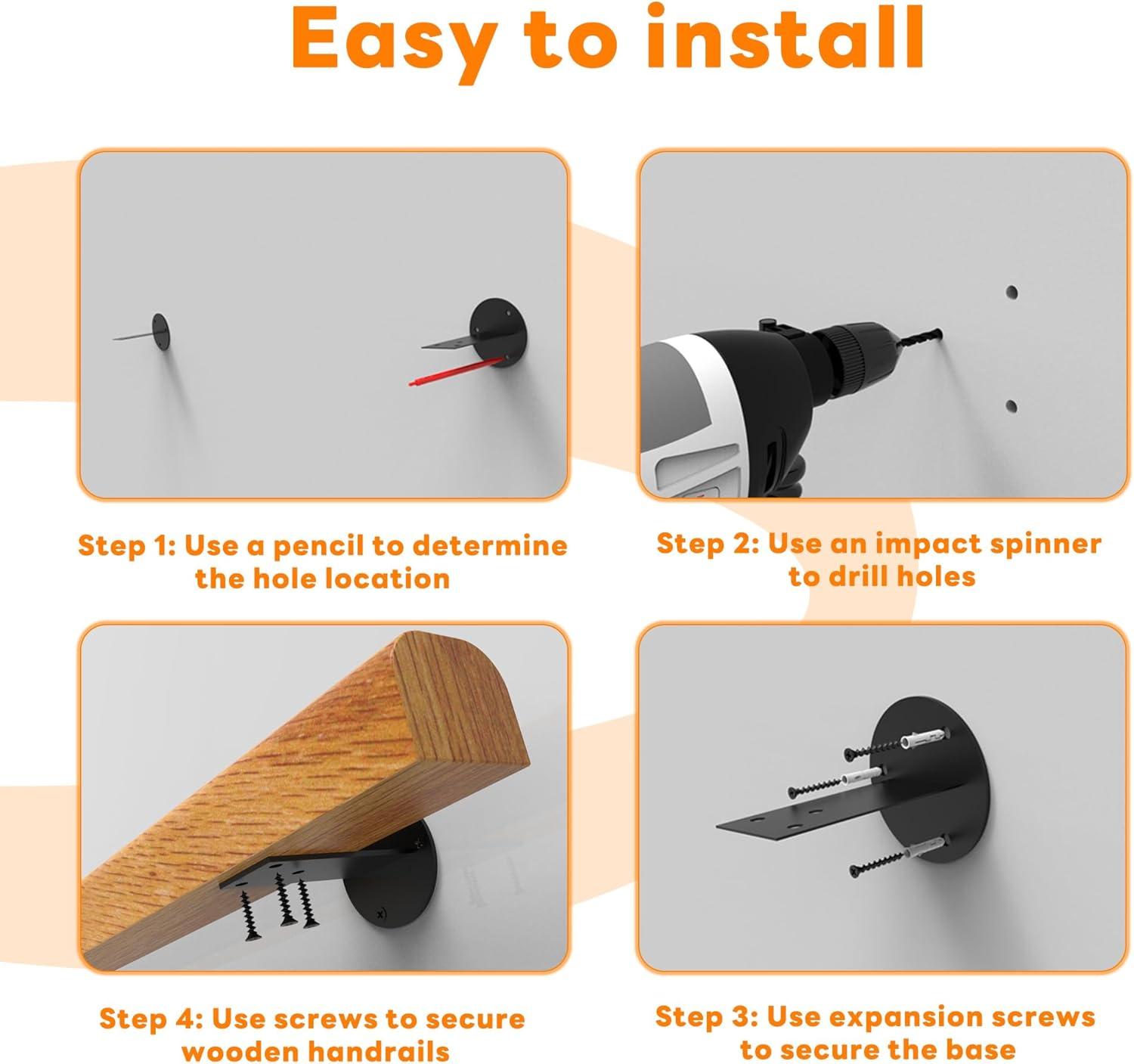 Easy to install

Step 1: Use a pencil to determine the hole location

Step 2: Use an impact spinner to drill holes

Step 4: Use screws to secure wooden handrails

Step 3: Use expansion screws to secure the base