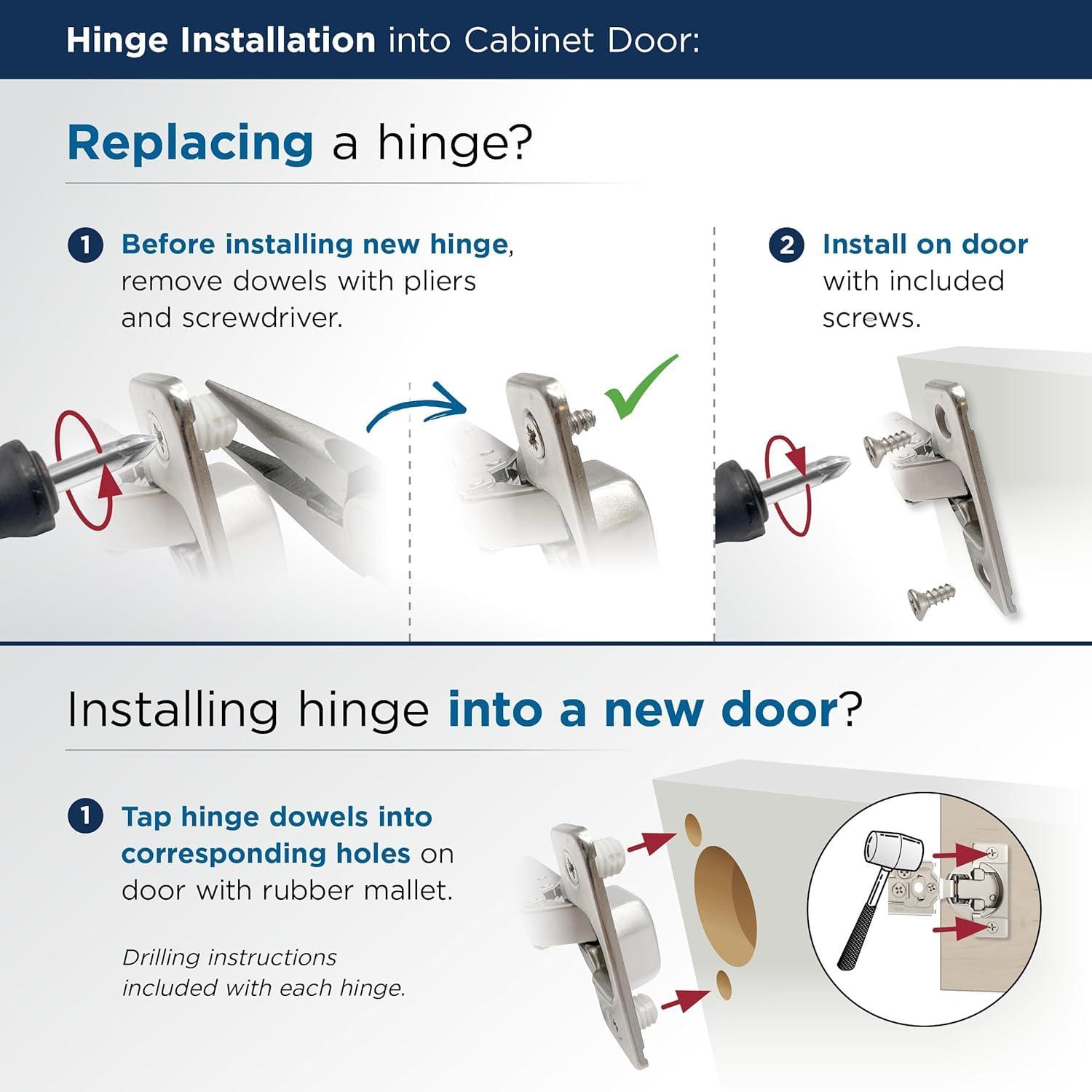 Hinge Installation into Cabinet Door:

Replacing a hinge?

1 Before installing new hinge, remove dowels with pliers and screwdriver.

2 Install on door with included screws.

Installing hinge into a new door?

1 Tap hinge dowels into corresponding holes on door with rubber mallet.

Drilling instructions included with each hinge.