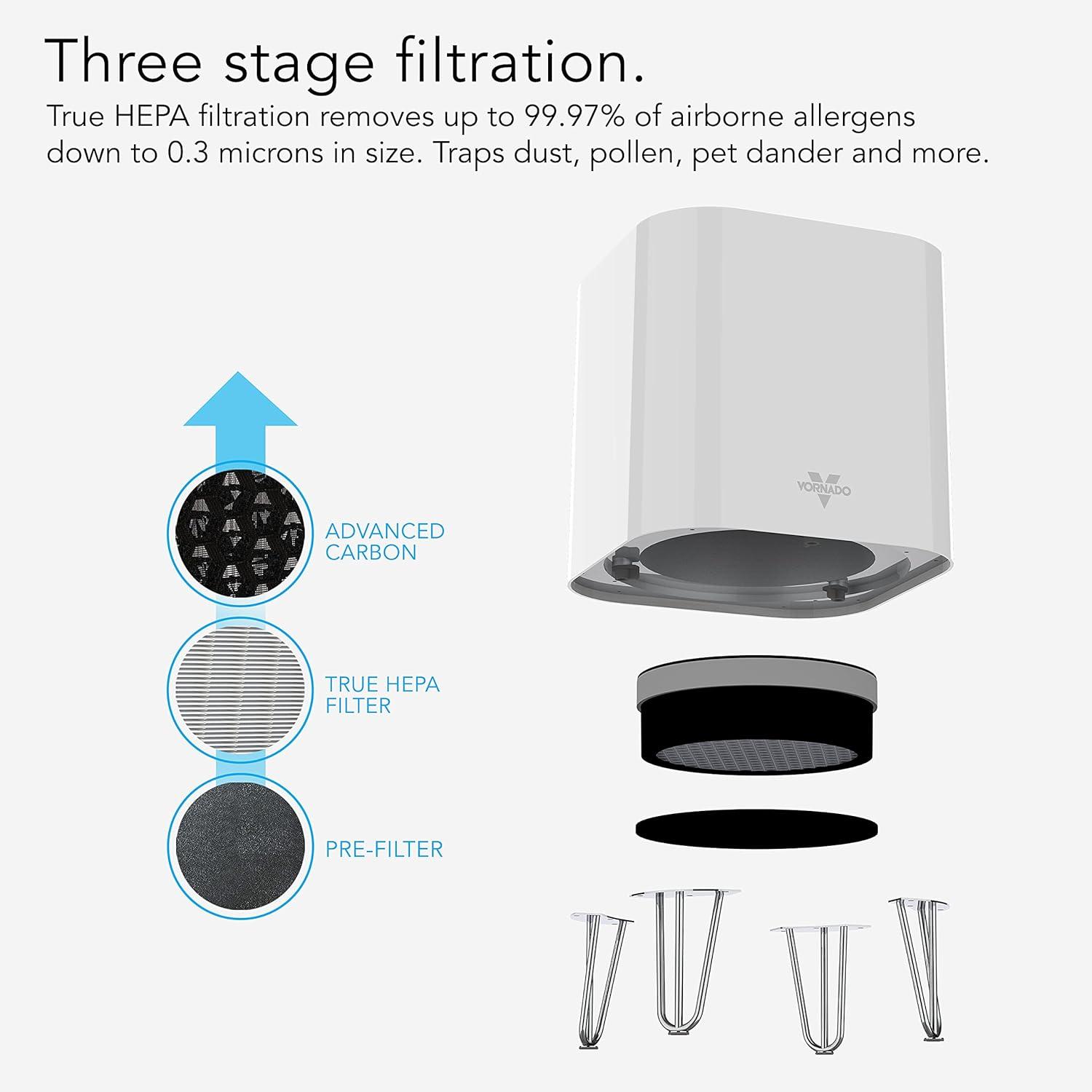 Three stage filtration.

True HEPA filtration removes up to 99.97% of airborne allergens down to 0.3 microns in size. Traps dust, pollen, pet dander and more.

ADVANCED CARBON

TRUE HEPA FILTER

PRE-FILTER

VORNADO