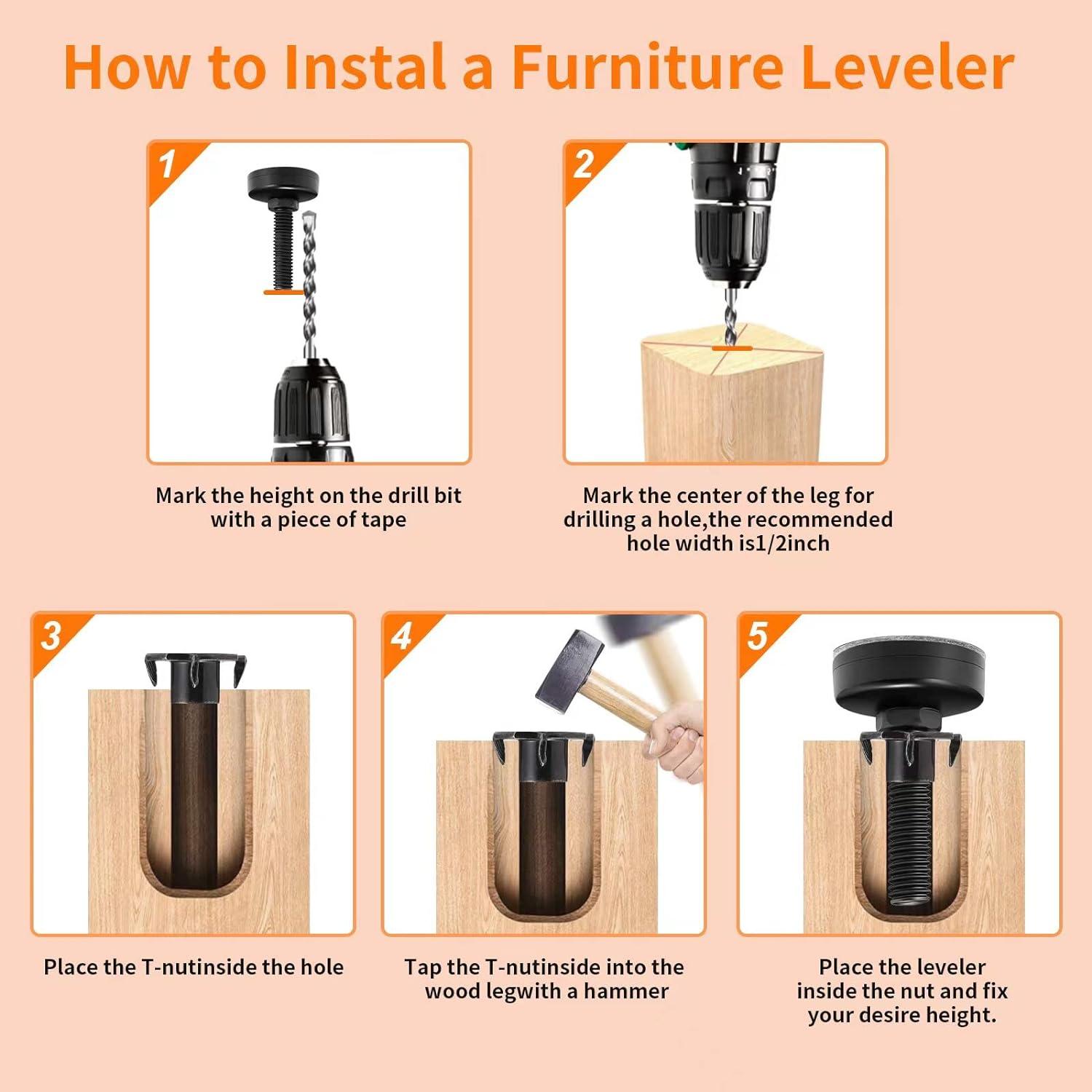 How to Instal a Furniture Leveler

1

Mark the height on the drill bit with a piece of tape

2

Mark the center of the leg for drilling a hole,the recommended hole width is1/2inch

3

Place the T-nutinside the hole

4

Tap the T-nutinside into the wood legwith a hammer

5

Place the leveler inside the nut and fix your desire height.