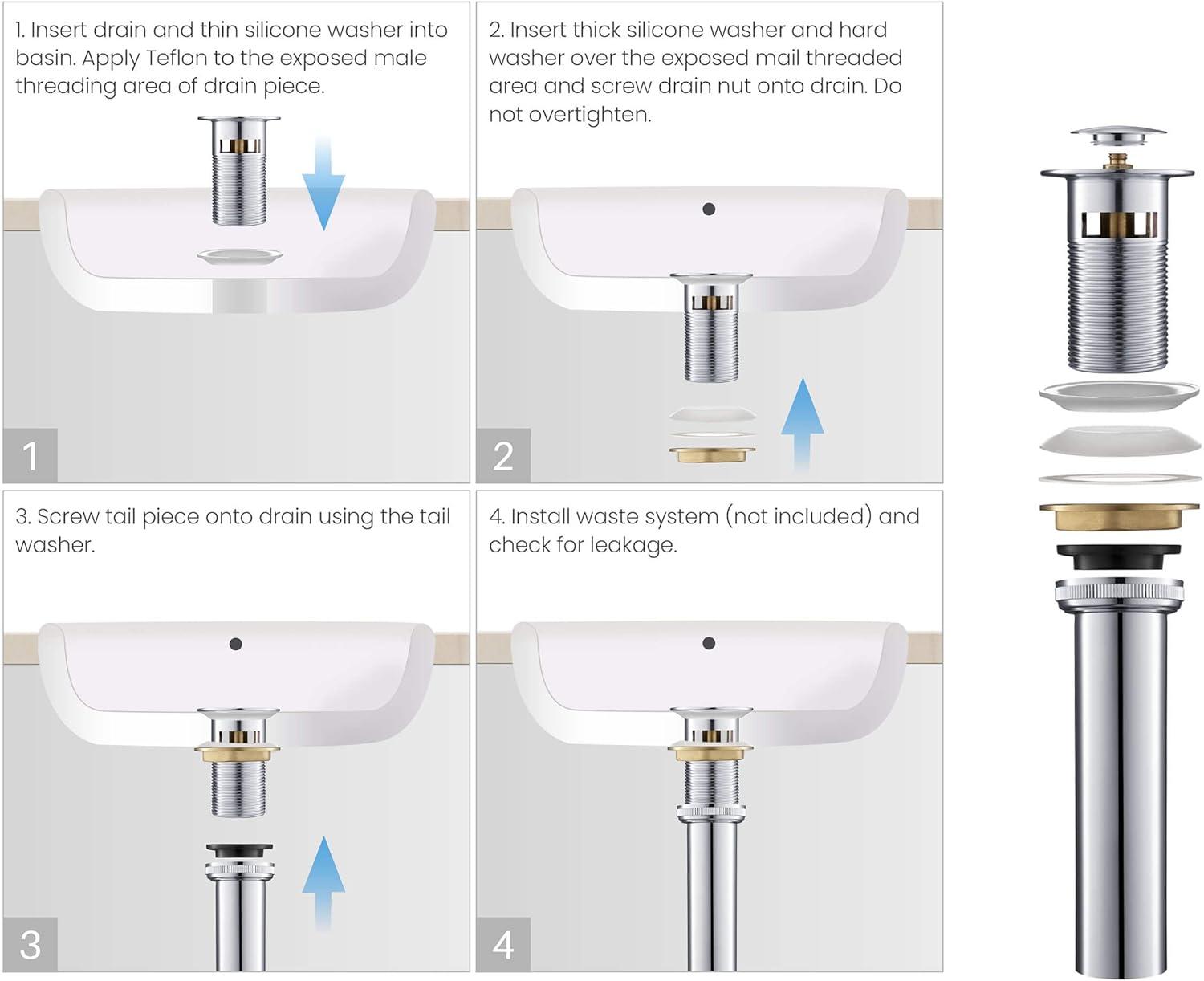 1. Insert drain and thin silicone washer into basin. Apply Teflon to the exposed male threading area of drain piece.

1

2. Insert thick silicone washer and hard washer over the exposed mail threaded area and screw drain nut onto drain. Do not overtighten.

2

3. Screw tail piece onto drain using the tail washer.

3

4. Install waste system (not included) and check for leakage.

4