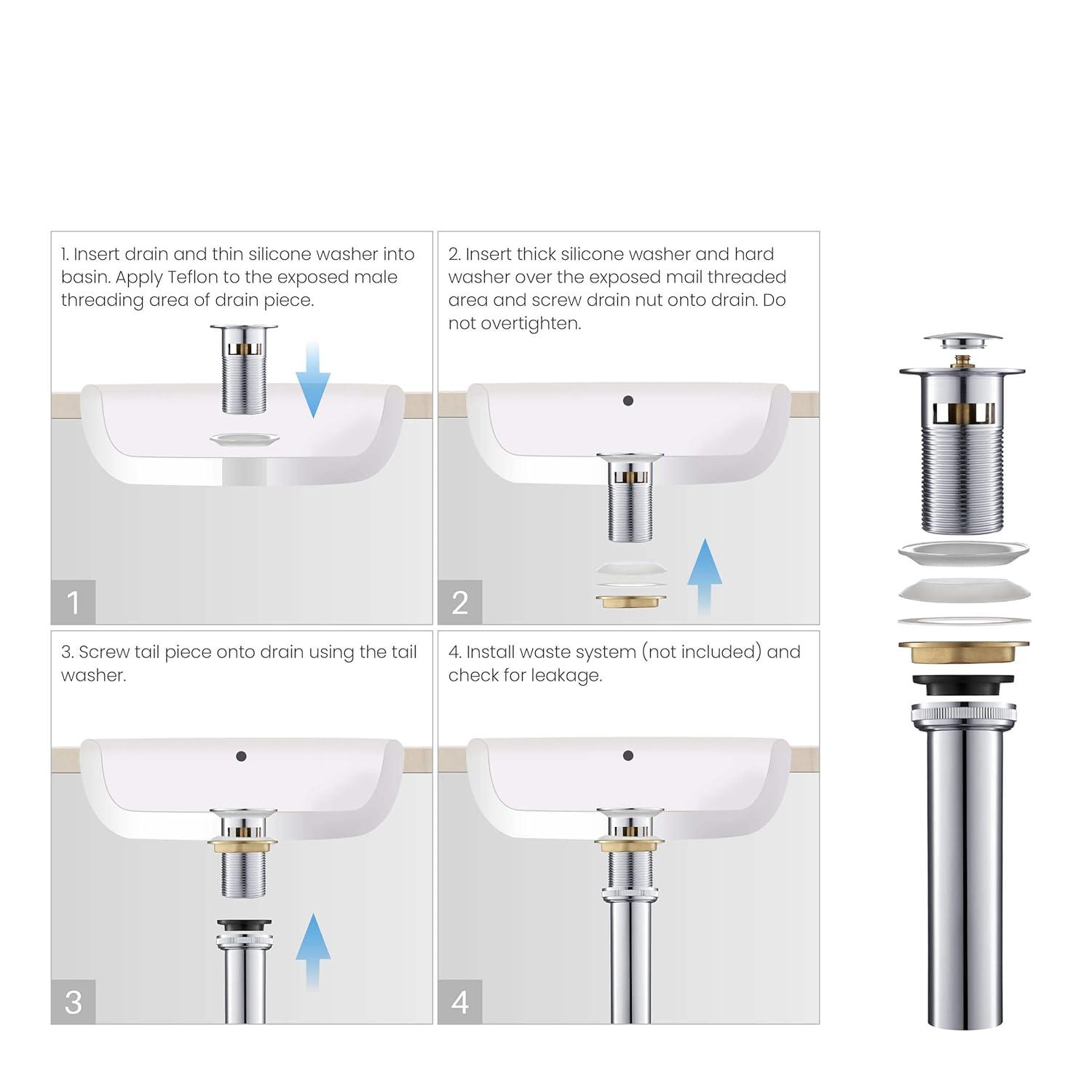 1. Insert drain and thin silicone washer into basin. Apply Teflon to the exposed male threading area of drain piece.

1

2. Insert thick silicone washer and hard washer over the exposed mail threaded area and screw drain nut onto drain. Do not overtighten.

2

3. Screw tail piece onto drain using the tail washer.

3

4. Install waste system (not included) and check for leakage.

4