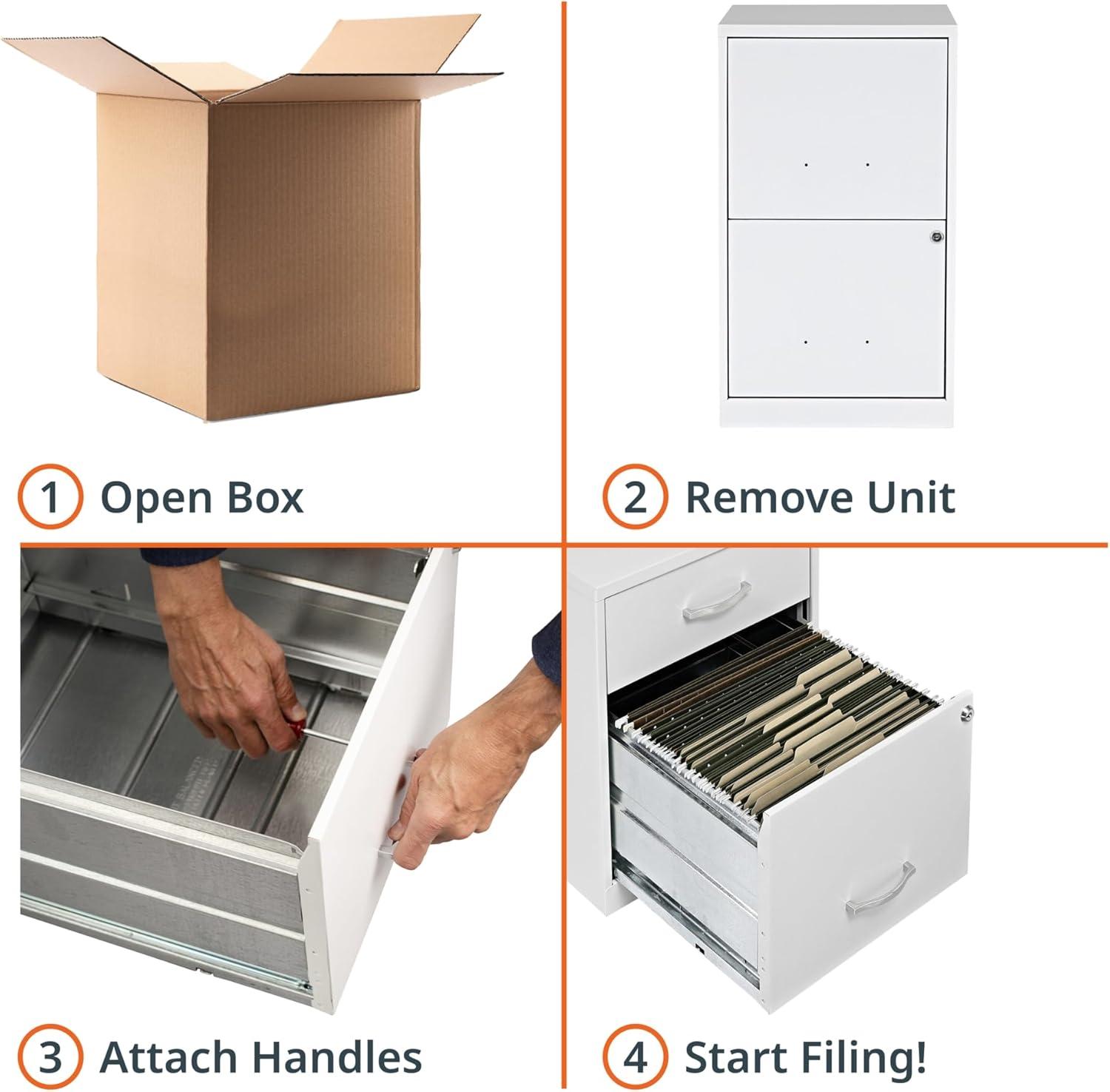 1 Open Box

2 Remove Unit

3 Attach Handles

4 Start Filing!