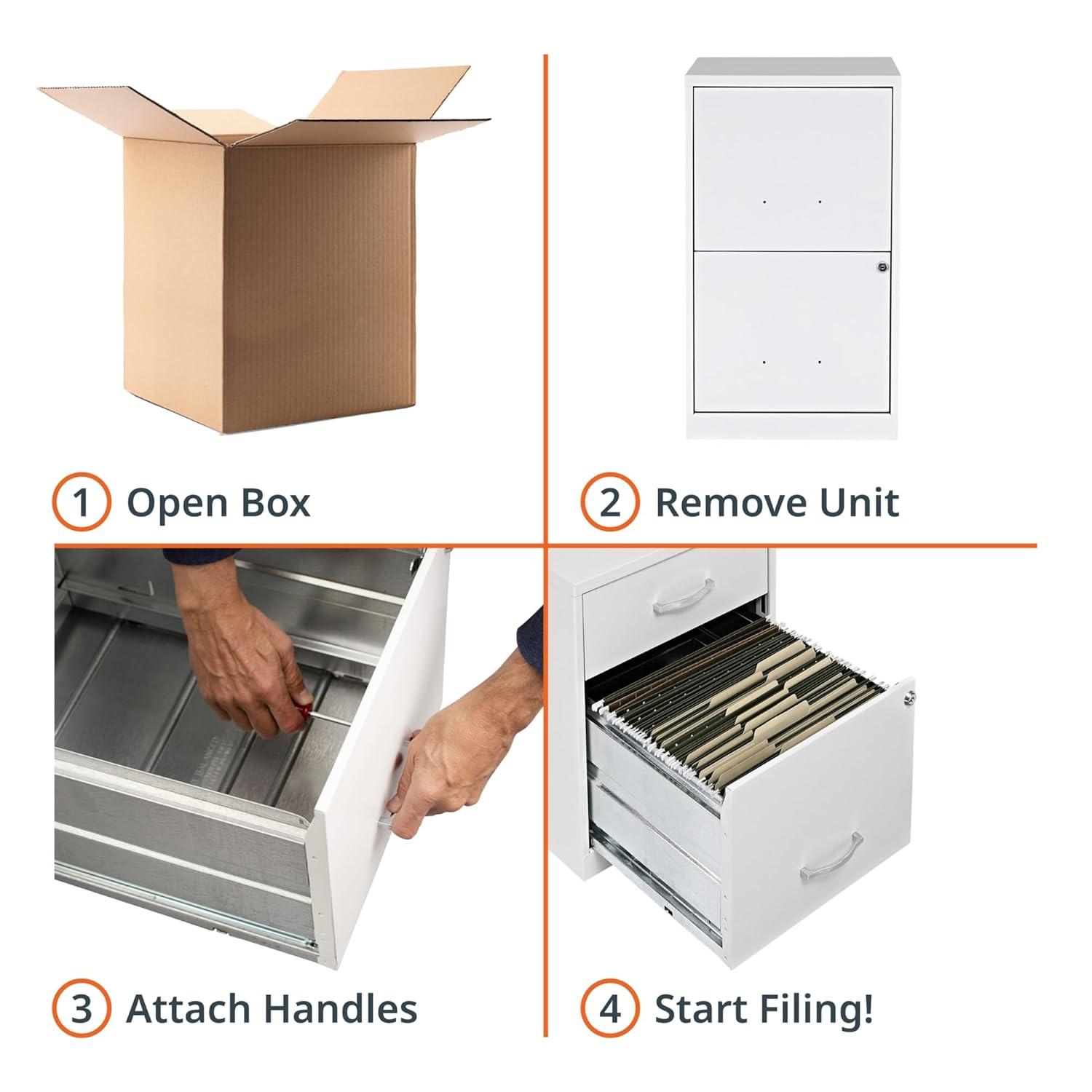 1 Open Box

2 Remove Unit

3 Attach Handles

4 Start Filing!