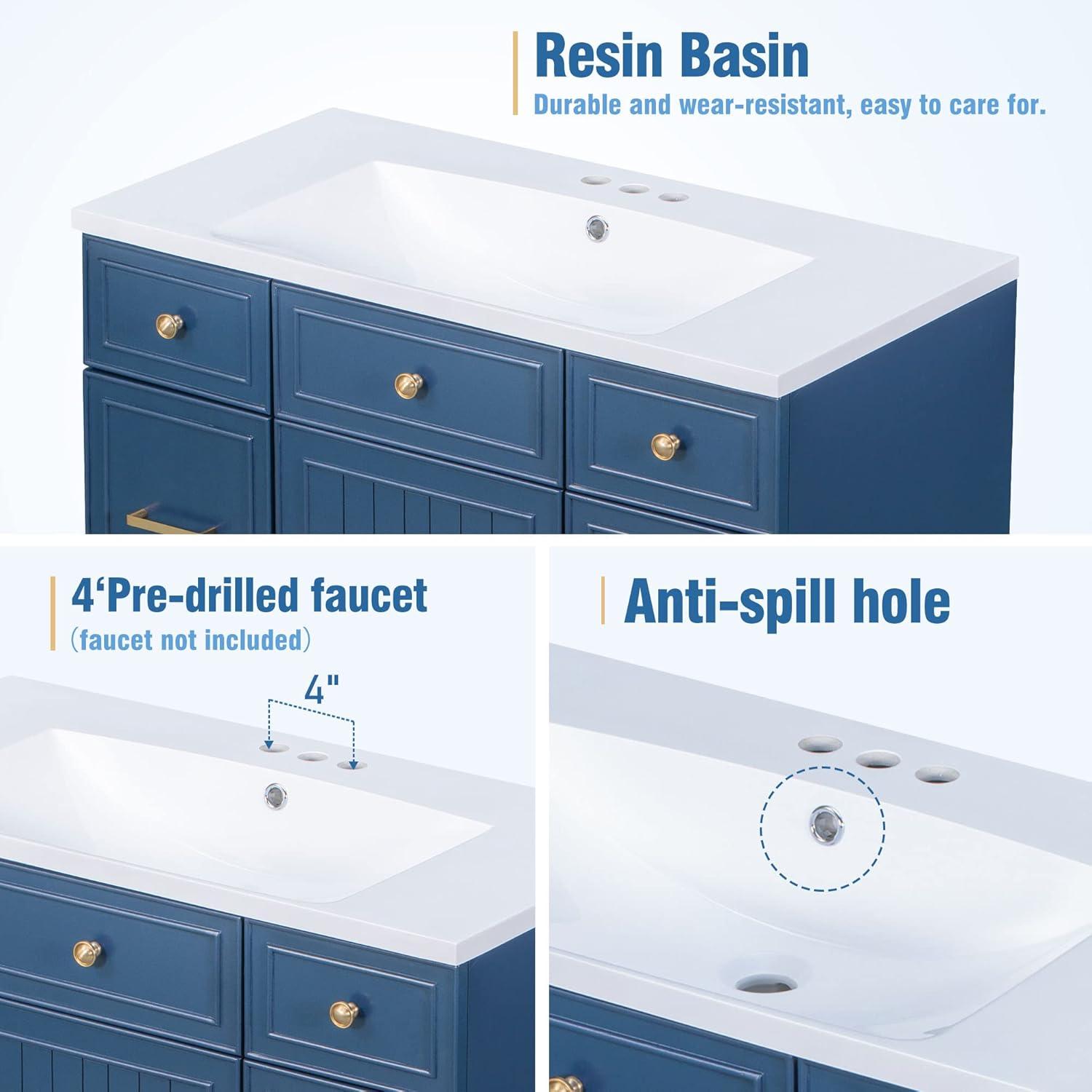 Resin Basin
Durable and wear-resistant, easy to care for.

4‘Pre-drilled faucet
(faucet not included)

4"

Anti-spill hole