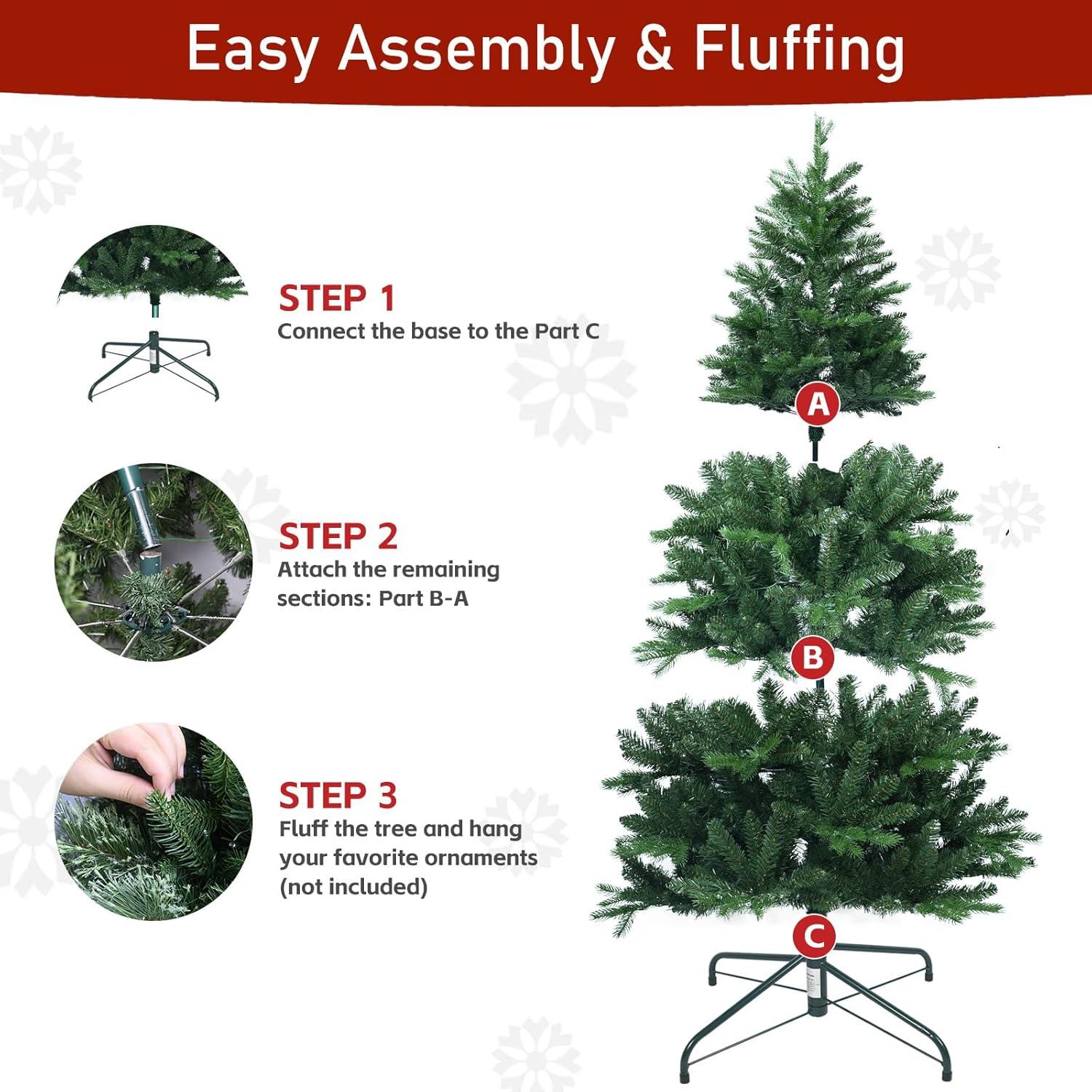 Easy Assembly & Fluffing

STEP 1
Connect the base to the Part C

STEP 2
Attach the remaining sections: Part B-A

STEP 3
Fluff the tree and hang your favorite ornaments (not included)

A

B

C