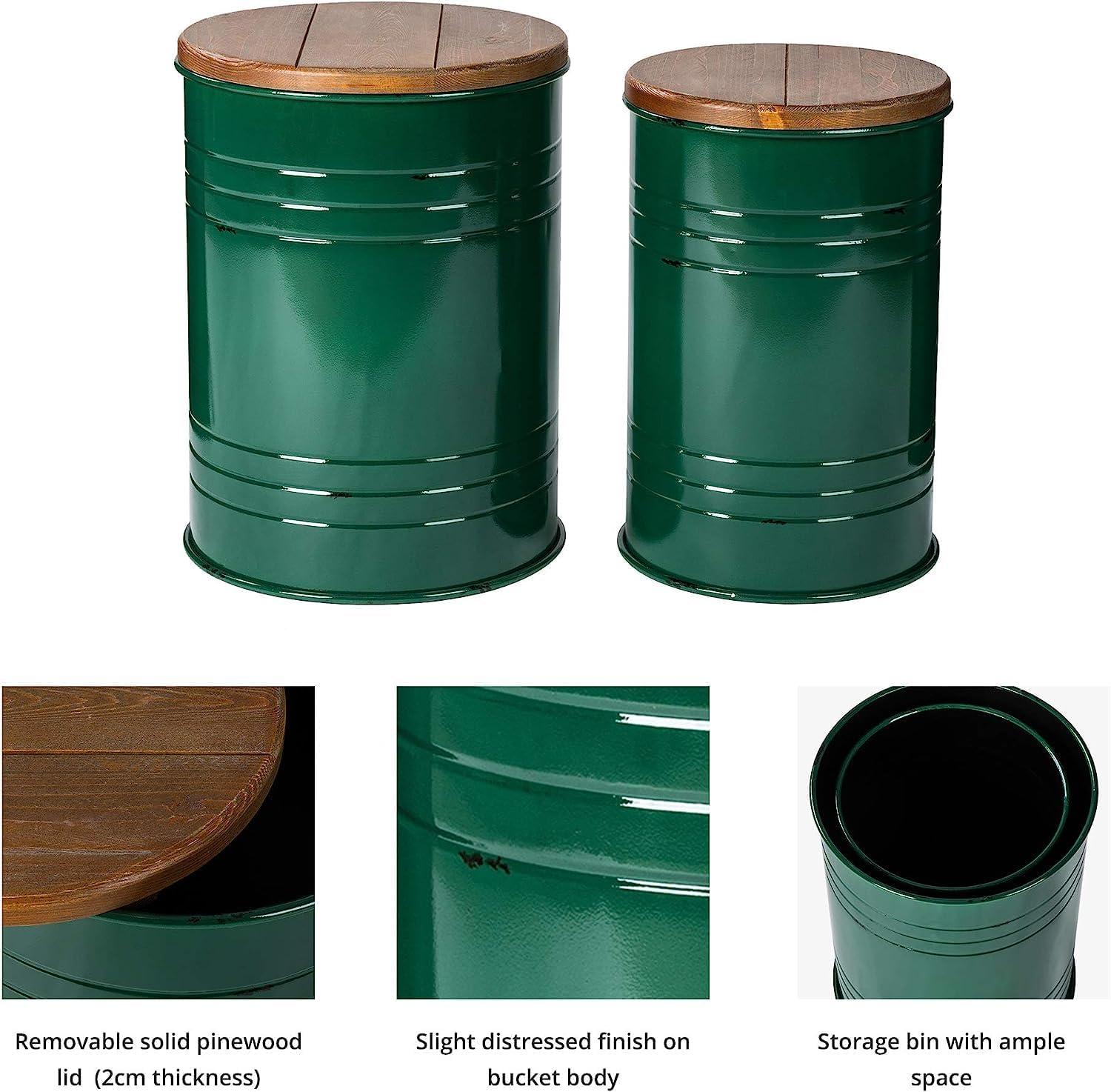 Removable solid pinewood lid  (2cm thickness)

Slight distressed finish on bucket body

Storage bin with ample space