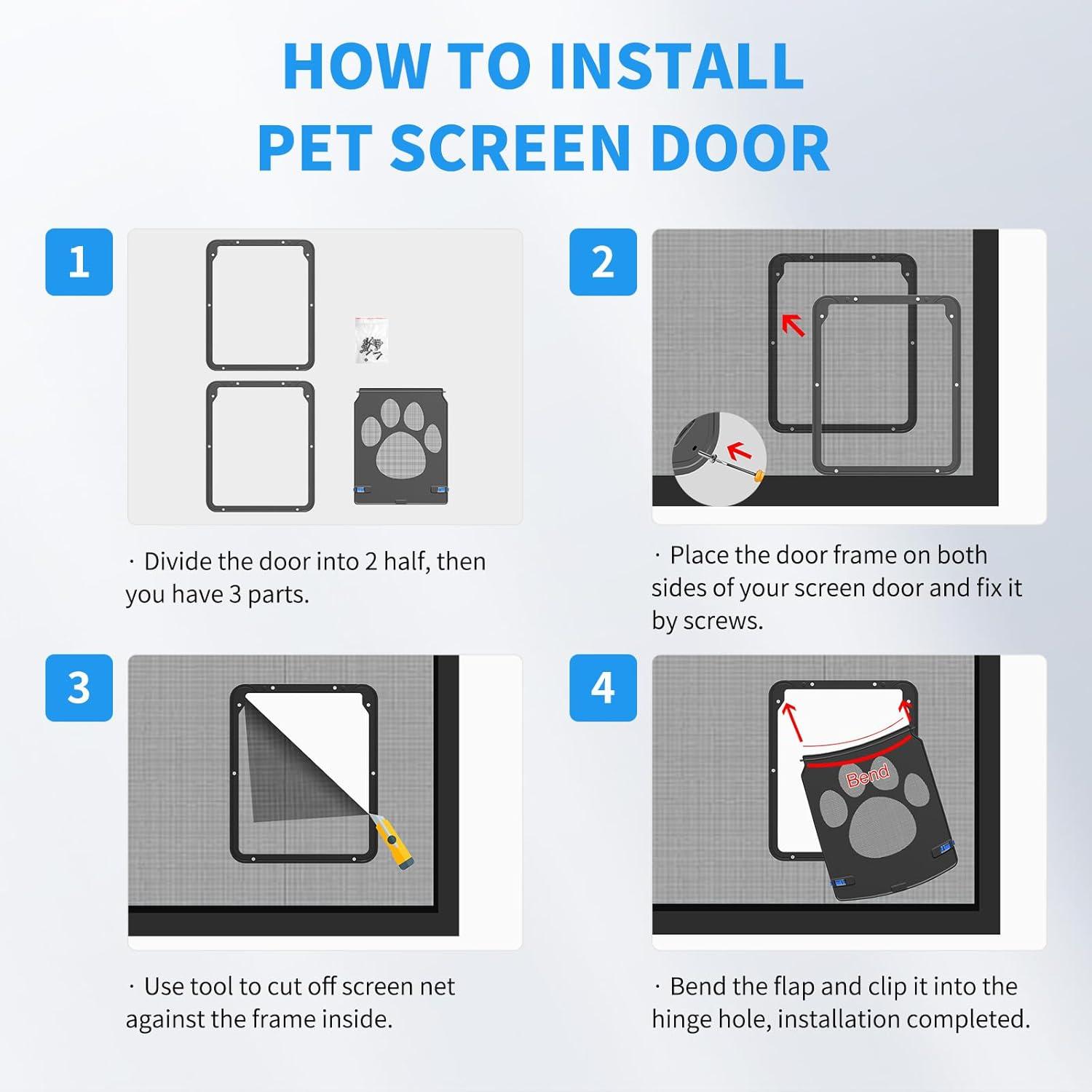 HOW TO INSTALL
PET SCREEN DOOR

1

· Divide the door into 2 half, then you have 3 parts.

2

· Place the door frame on both sides of your screen door and fix it by screws.

3

· Use tool to cut off screen net against the frame inside.

4

Bend

· Bend the flap and clip it into the hinge hole, installation completed.