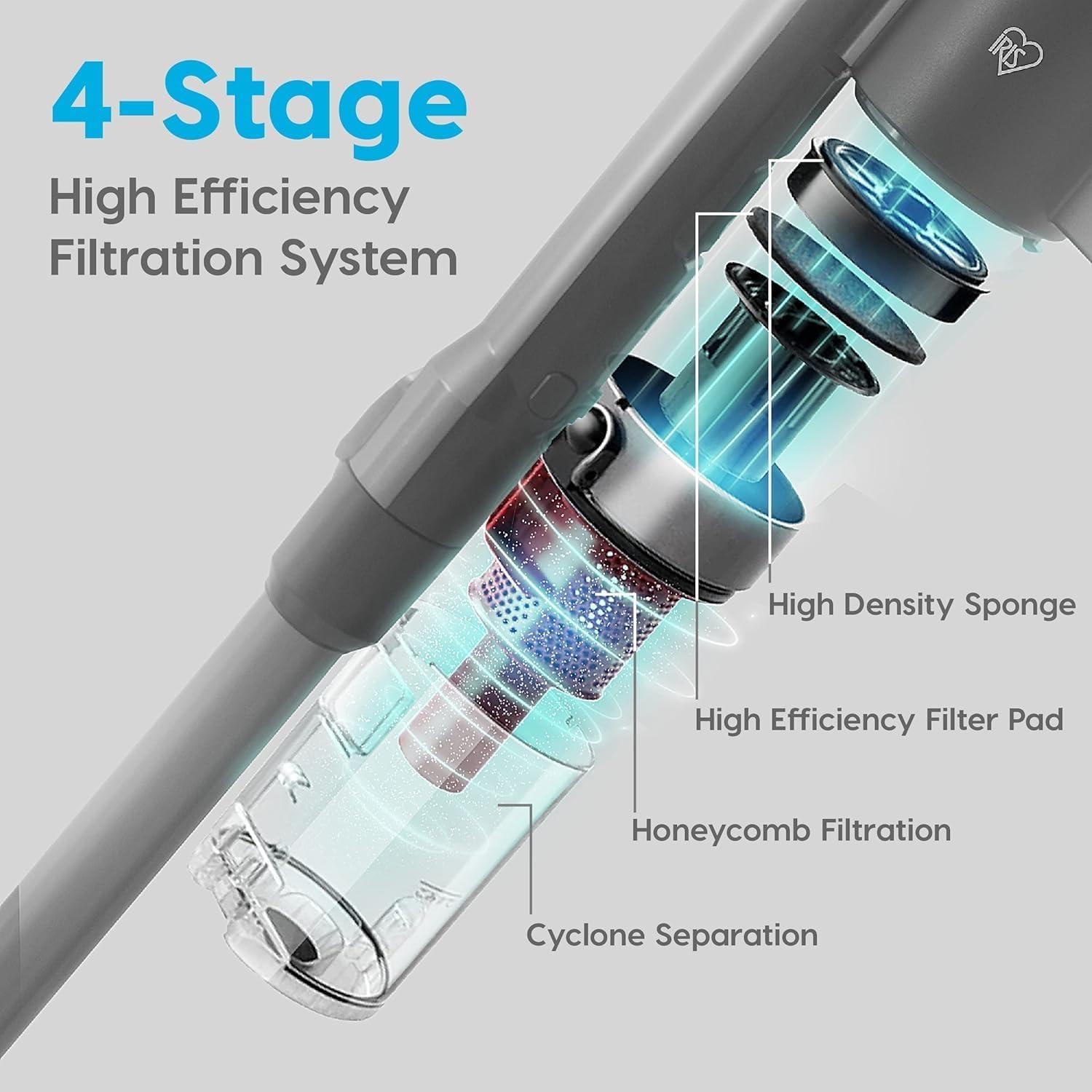 4-Stage
High Efficiency Filtration System

IRIS

High Density Sponge

High Efficiency Filter Pad

Honeycomb Filtration

Cyclone Separation