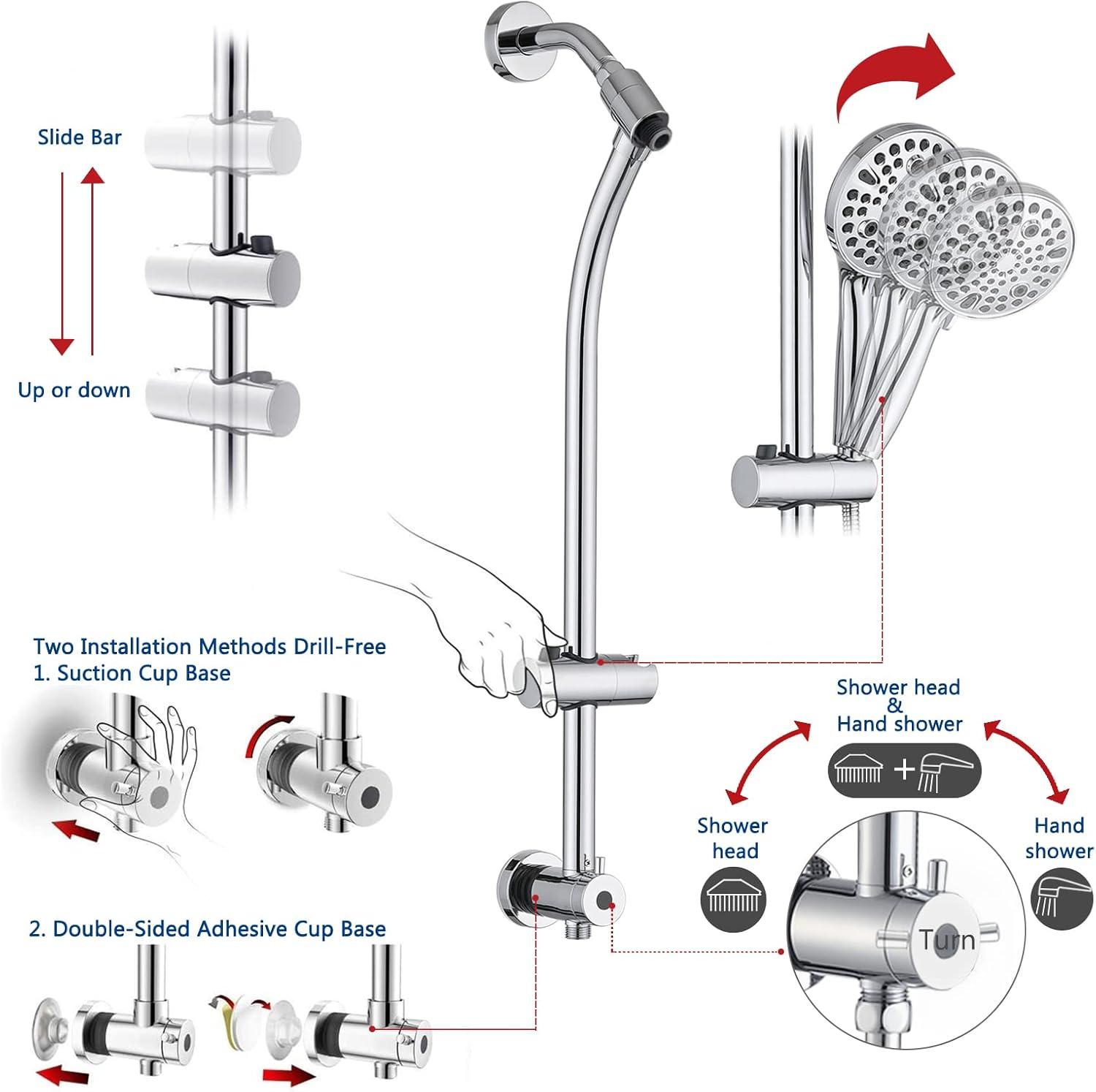 Slide Bar

Up or down

Two Installation Methods Drill-Free
1. Suction Cup Base

2. Double-Sided Adhesive Cup Base

Shower head
&
Hand shower

Shower head

Hand shower

Turn