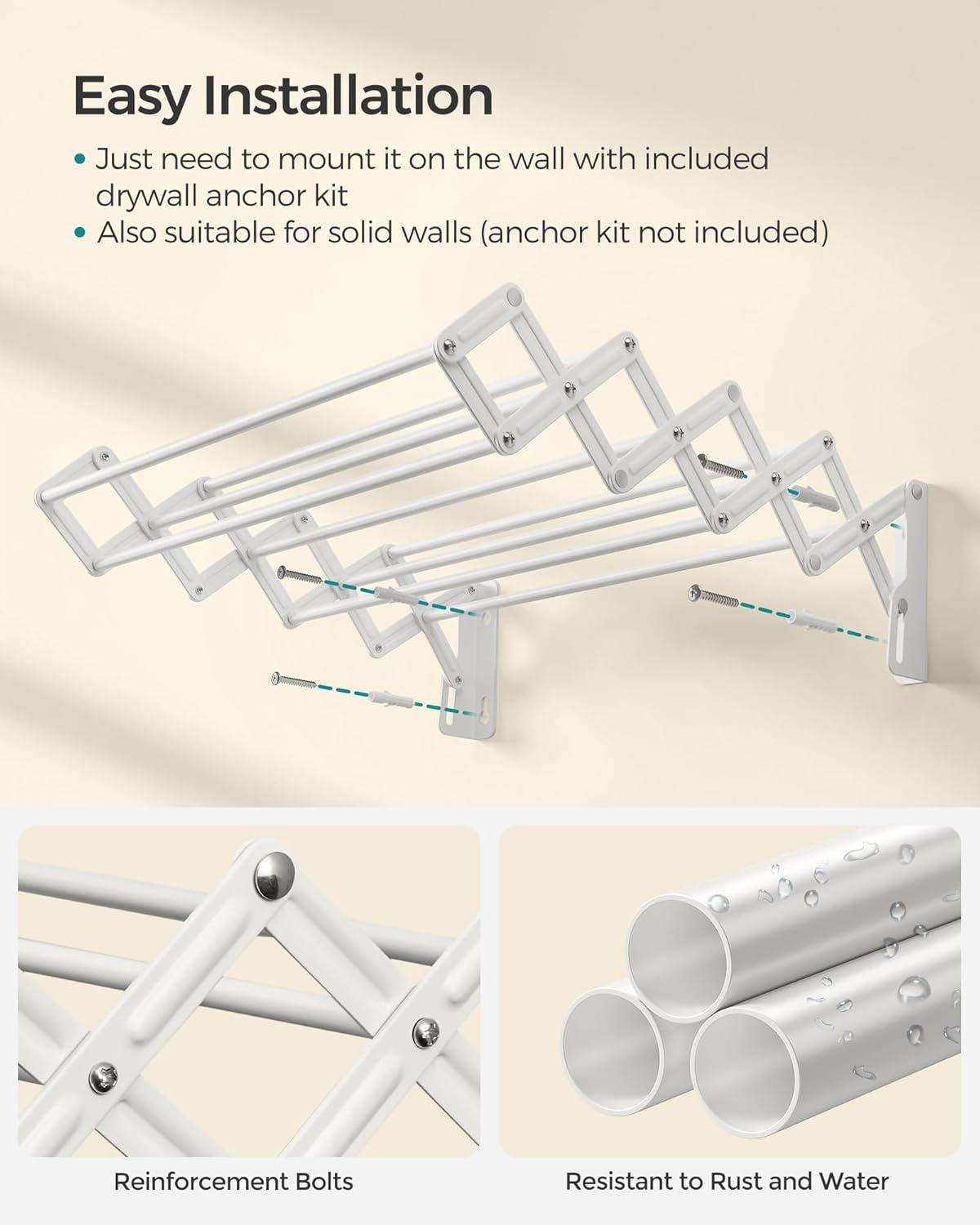 Easy Installation

• Just need to mount it on the wall with included drywall anchor kit
• Also suitable for solid walls (anchor kit not included)

Reinforcement Bolts

Resistant to Rust and Water