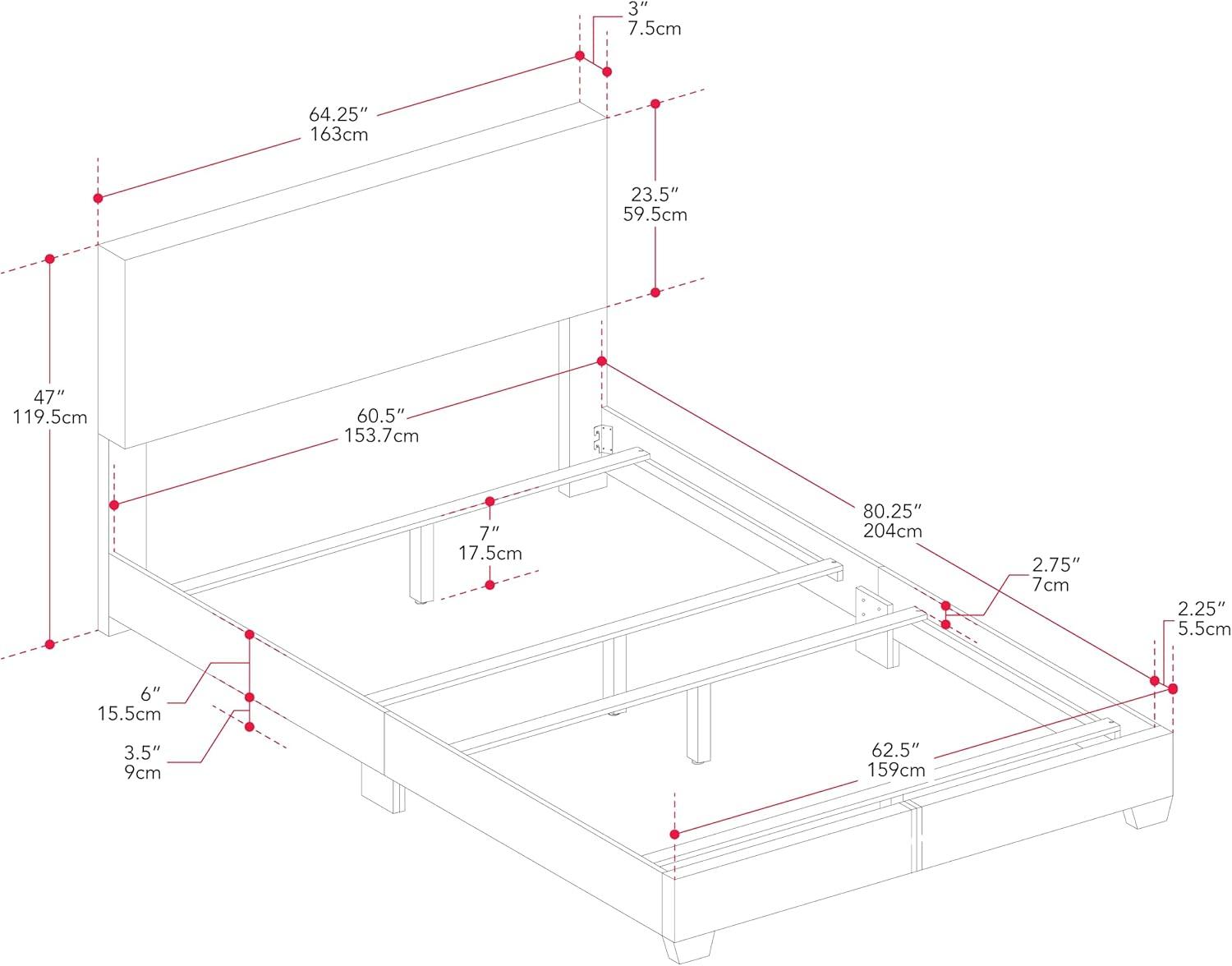 3″
7.5cm

64.25″
163cm

23.5″
59.5cm

47″
119.5cm

60.5″
153.7cm

7″
17.5cm

80.25″
204cm

2.75″
7cm

2.25″
5.5cm

6″
15.5cm

3.5″
9cm

62.5″
159cm