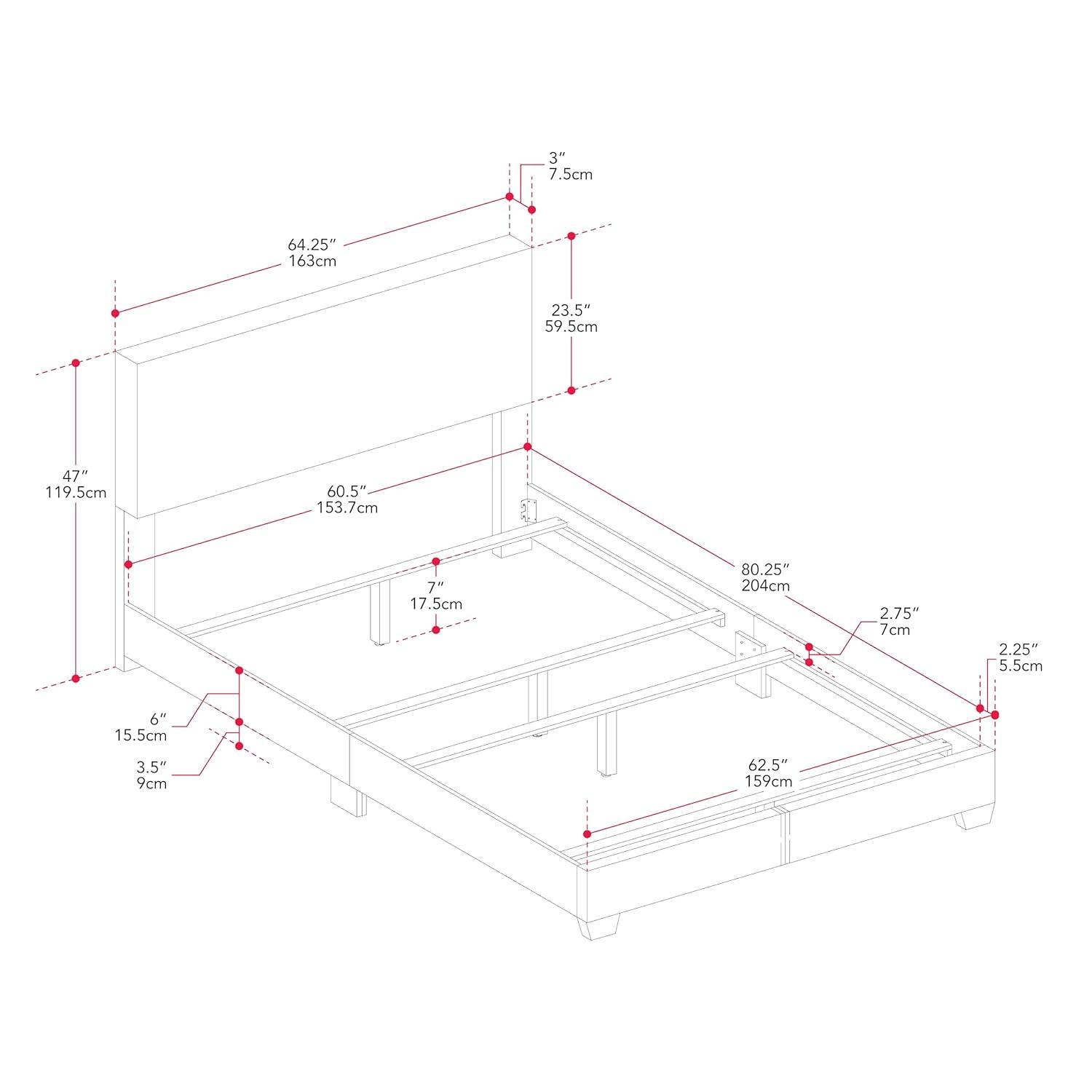 3″
7.5cm

64.25″
163cm

23.5″
59.5cm

47″
119.5cm

60.5″
153.7cm

7″
17.5cm

80.25″
204cm

2.75″
7cm

2.25″
5.5cm

6″
15.5cm

3.5″
9cm

62.5″
159cm