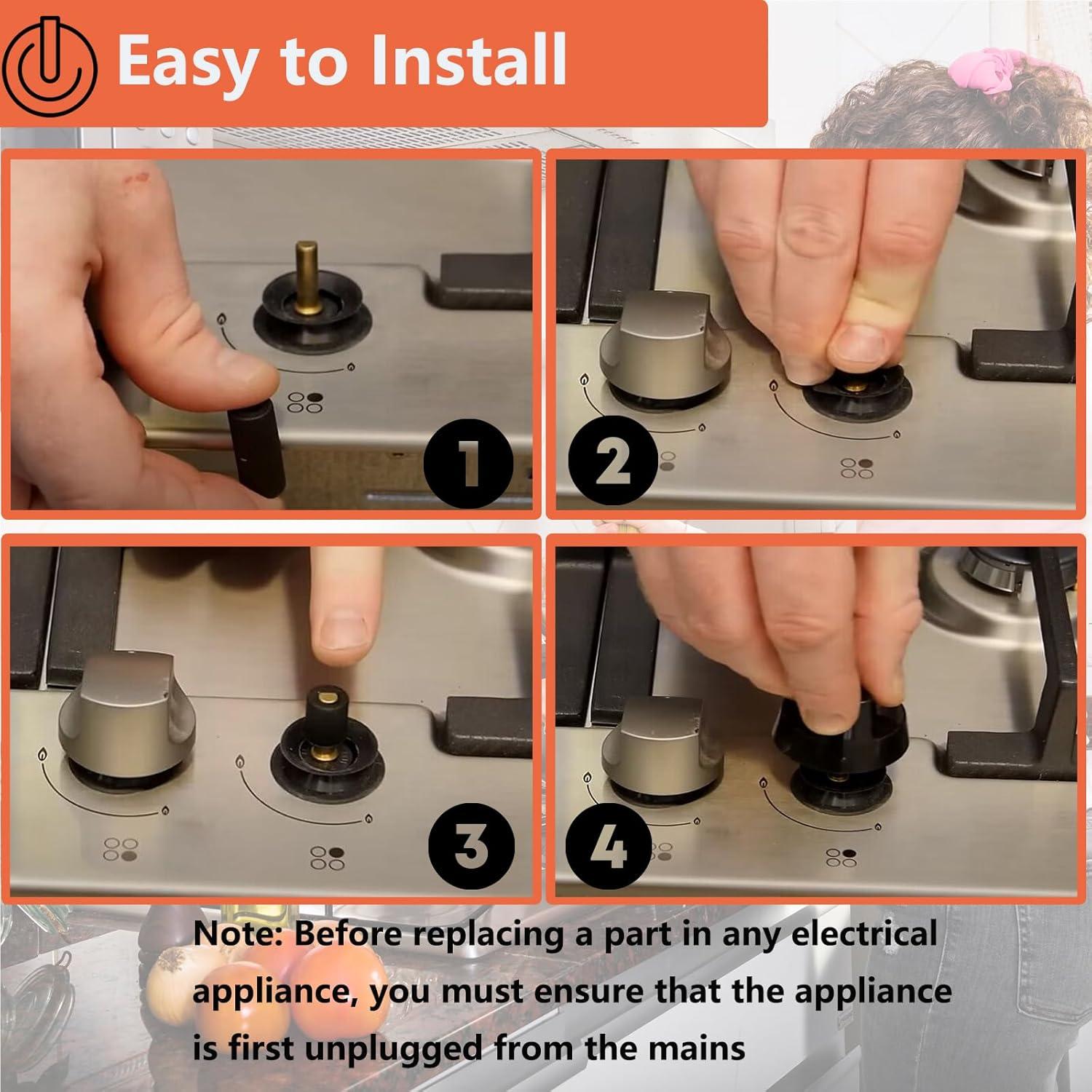 Easy to Install

1

2

3

4

Note: Before replacing a part in any electrical appliance, you must ensure that the appliance is first unplugged from the mains