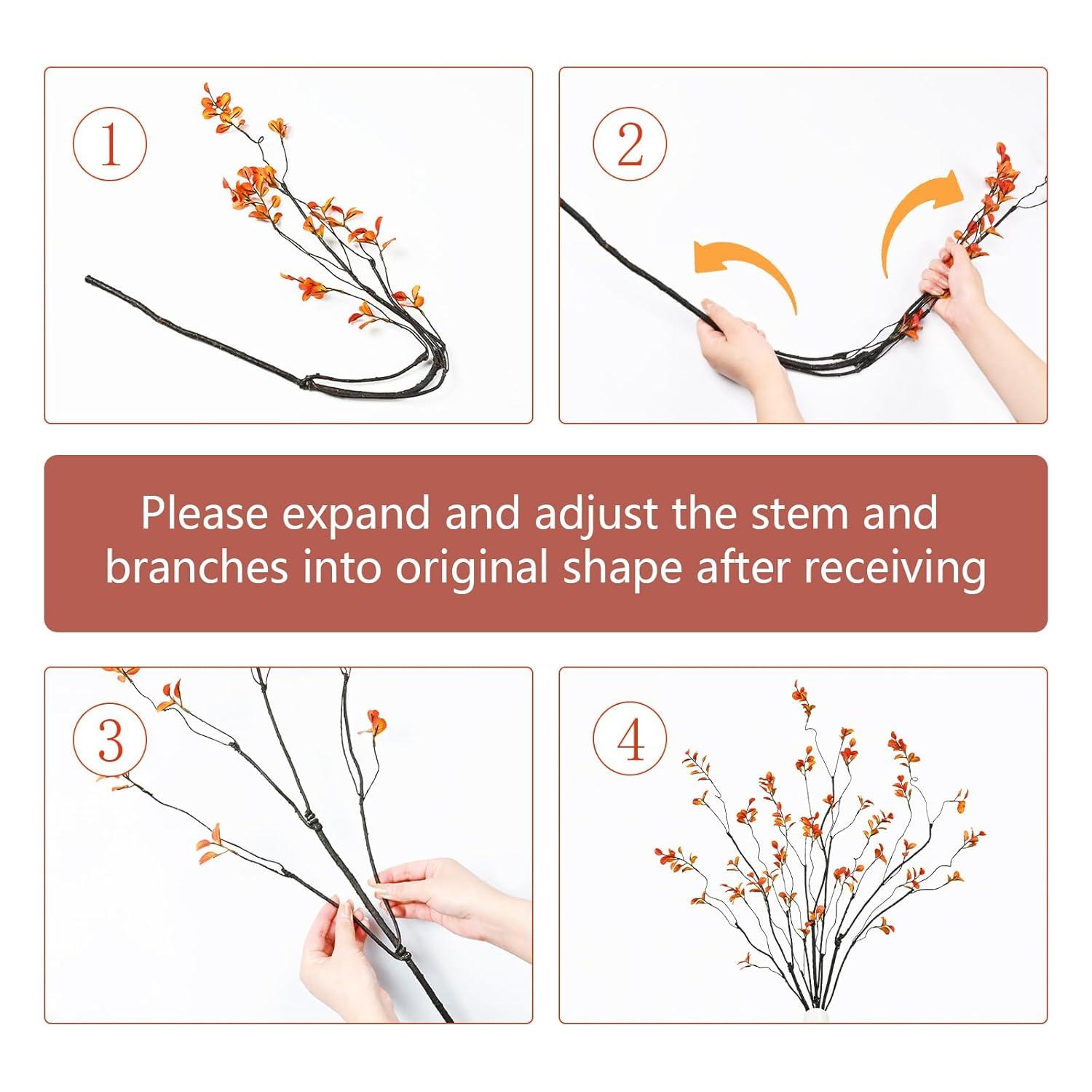 1

2

Please expand and adjust the stem and branches into original shape after receiving

3

4