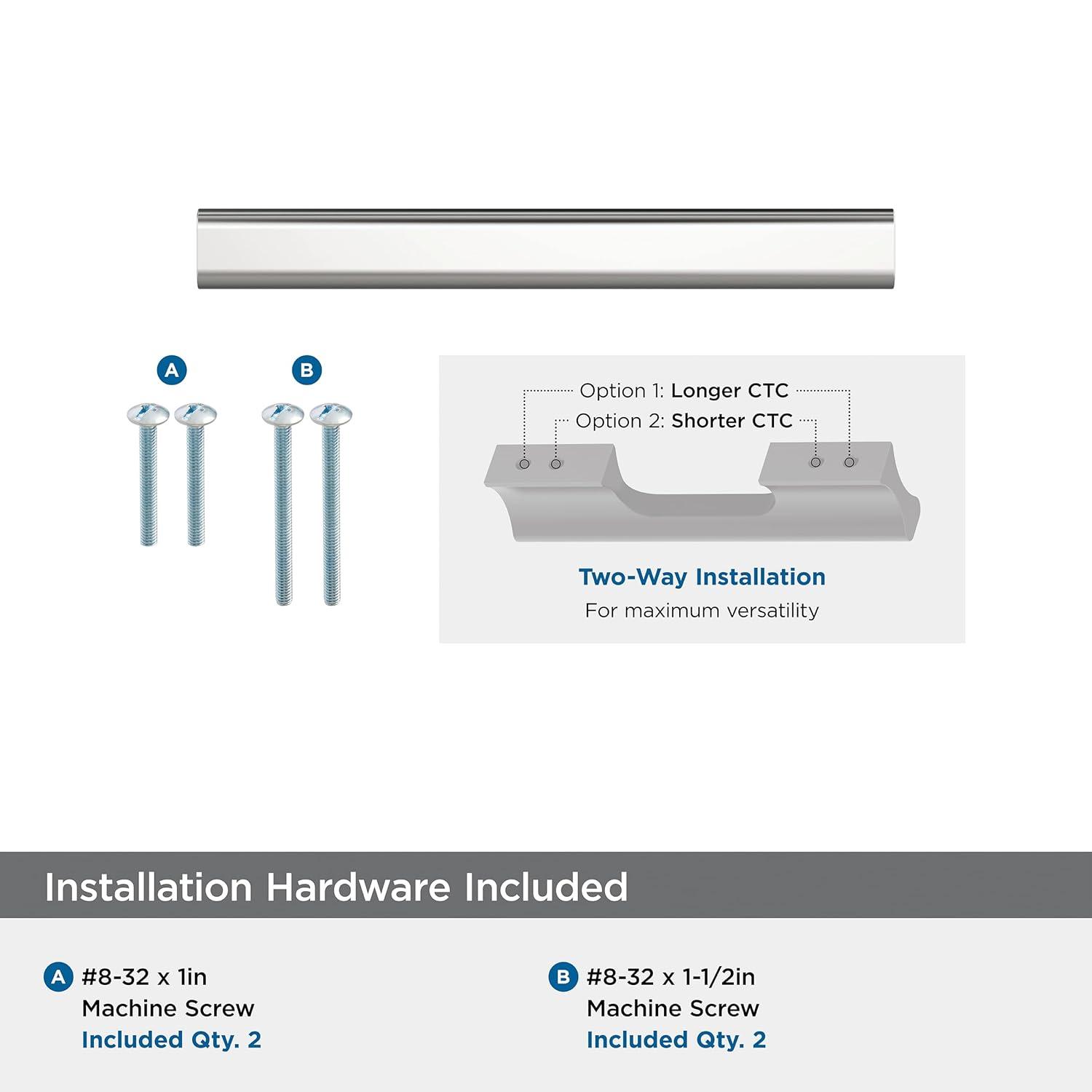 A

B

Option 1: Longer CTC
Option 2: Shorter CTC

Two-Way Installation
For maximum versatility

Installation Hardware Included

A #8-32 x 1in
Machine Screw
Included Qty. 2

B #8-32 x 1-1/2in
Machine Screw
Included Qty. 2