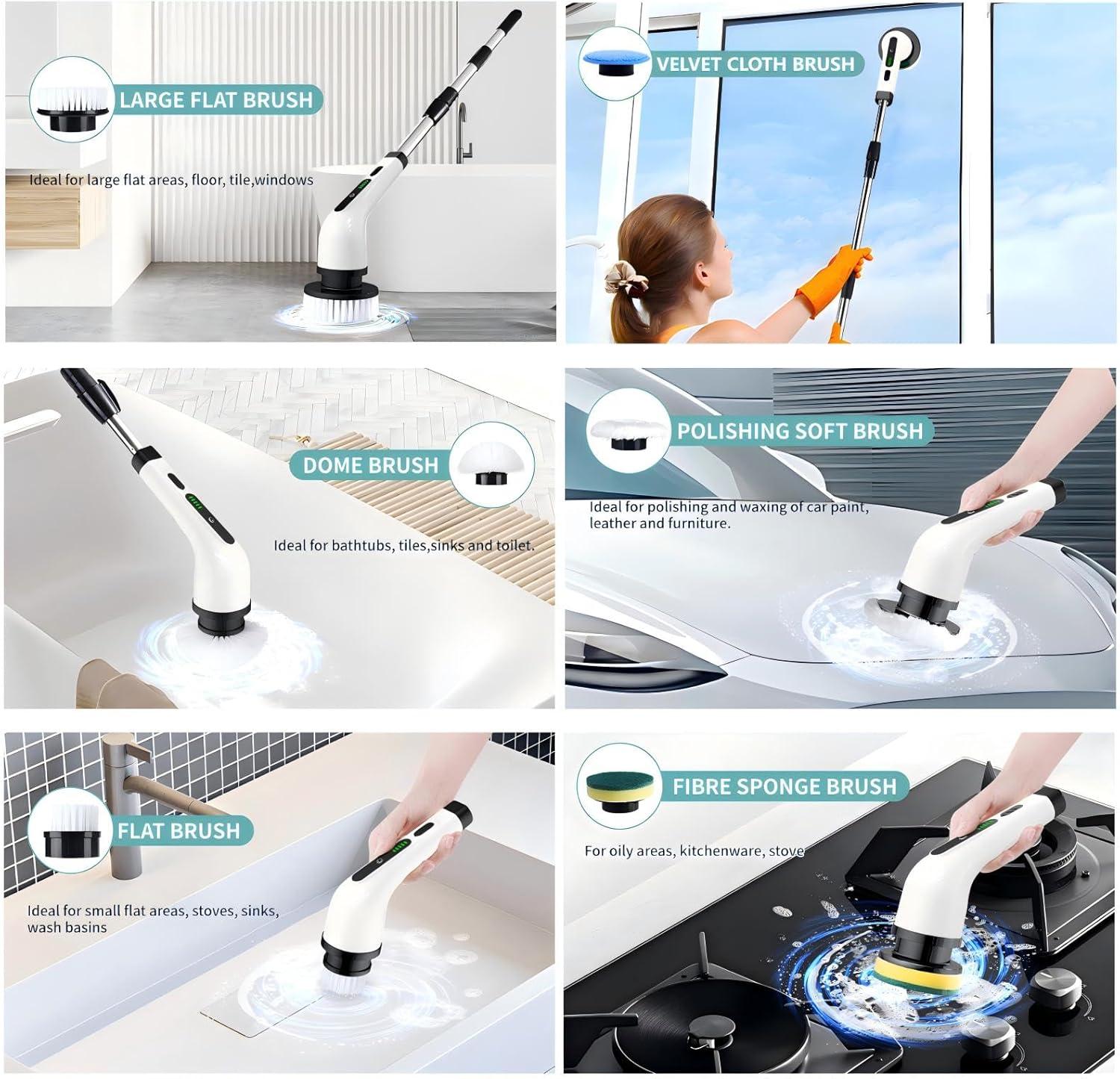 LARGE FLAT BRUSH

Ideal for large flat areas, floor, tile,windows

VELVET CLOTH BRUSH

DOME BRUSH

Ideal for bathtubs, tiles,sinks and toilet.

POLISHING SOFT BRUSH

Ideal for polishing and waxing of car paint, leather and furniture.

FLAT BRUSH

Ideal for small flat areas, stoves, sinks, wash basins

FIBRE SPONGE BRUSH

For oily areas, kitchenware, stove