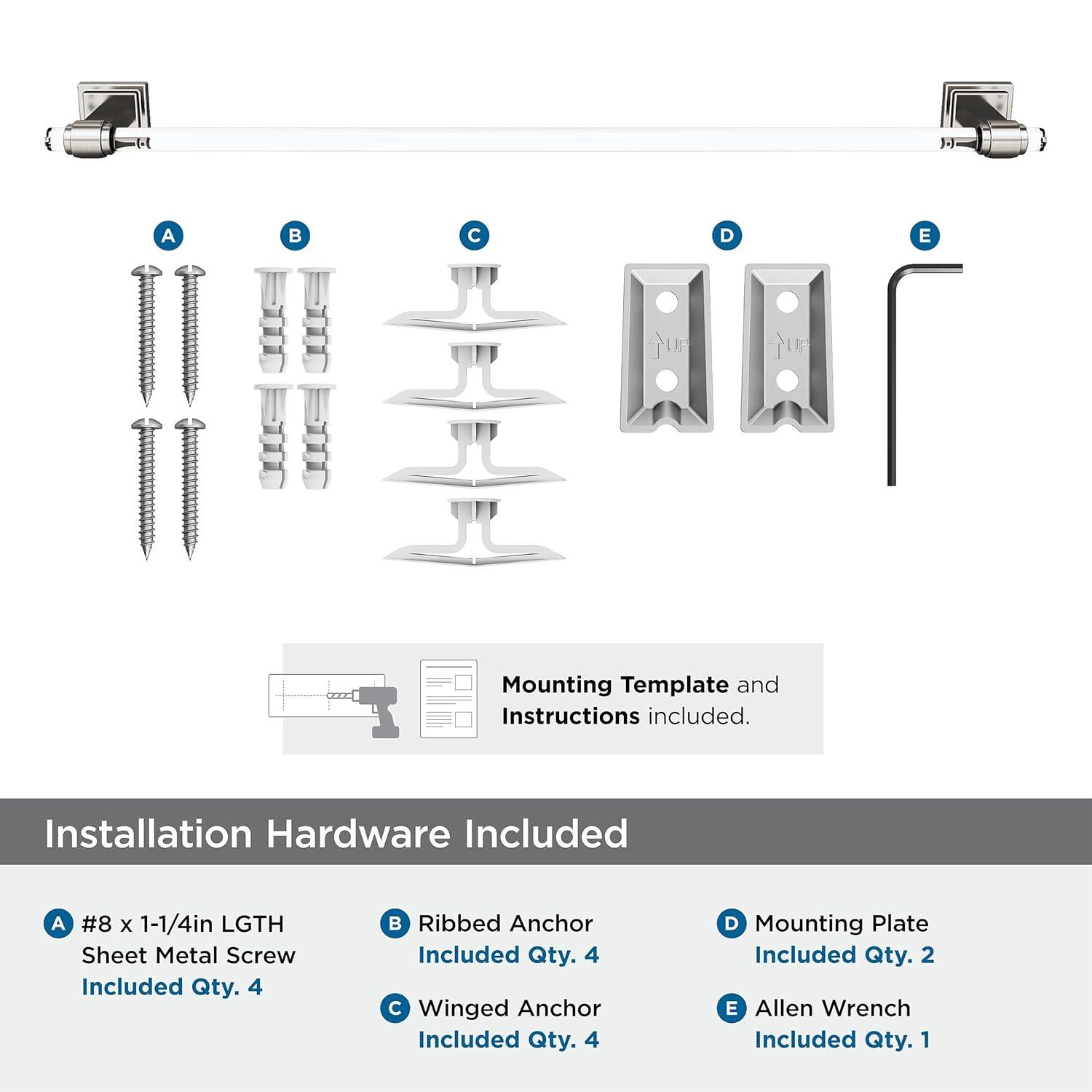 A B C D E

UP UP

Mounting Template and Instructions included.

Installation Hardware Included

A #8 x 1-1/4in LGTH Sheet Metal Screw Included Qty. 4

B Ribbed Anchor Included Qty. 4

C Winged Anchor Included Qty. 4

D Mounting Plate Included Qty. 2

E Allen Wrench Included Qty. 1