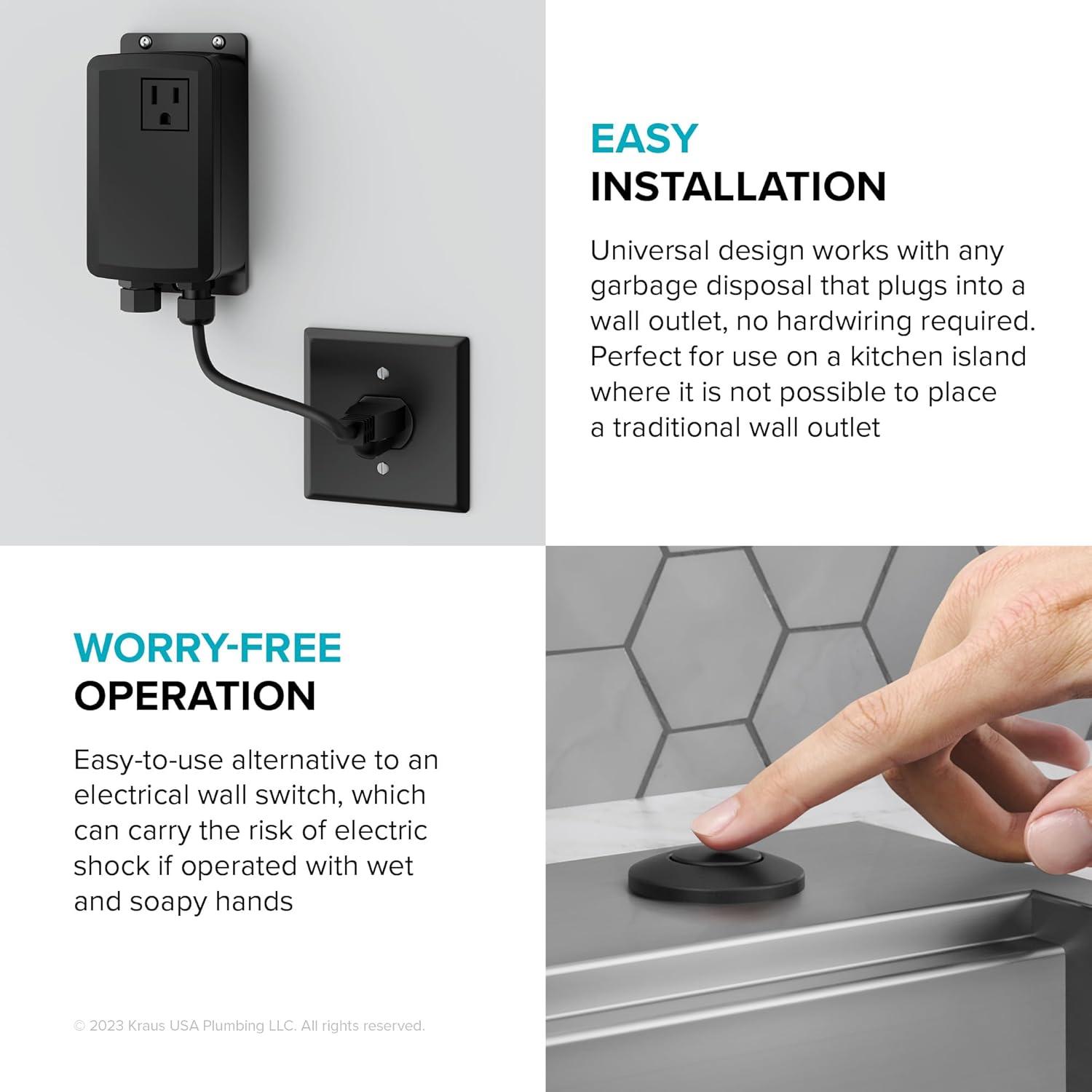 EASY
INSTALLATION

Universal design works with any garbage disposal that plugs into a wall outlet, no hardwiring required. Perfect for use on a kitchen island where it is not possible to place a traditional wall outlet

WORRY-FREE
OPERATION

Easy-to-use alternative to an electrical wall switch, which can carry the risk of electric shock if operated with wet and soapy hands

© 2023 Kraus USA Plumbing LLC. All rights reserved.