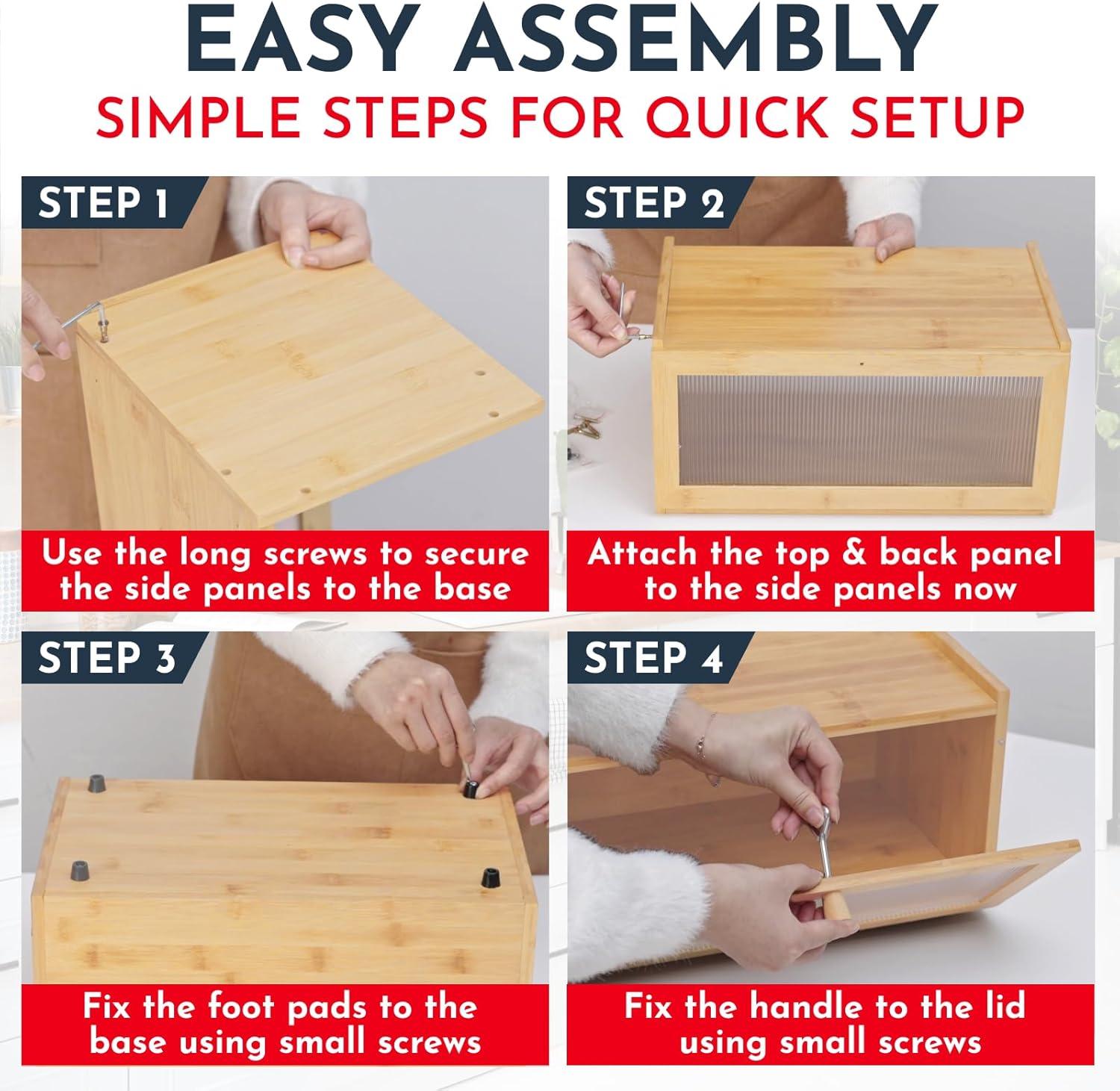 EASY ASSEMBLY
SIMPLE STEPS FOR QUICK SETUP

STEP 1
Use the long screws to secure the side panels to the base

STEP 2
Attach the top & back panel to the side panels now

STEP 3
Fix the foot pads to the base using small screws

STEP 4
Fix the handle to the lid using small screws