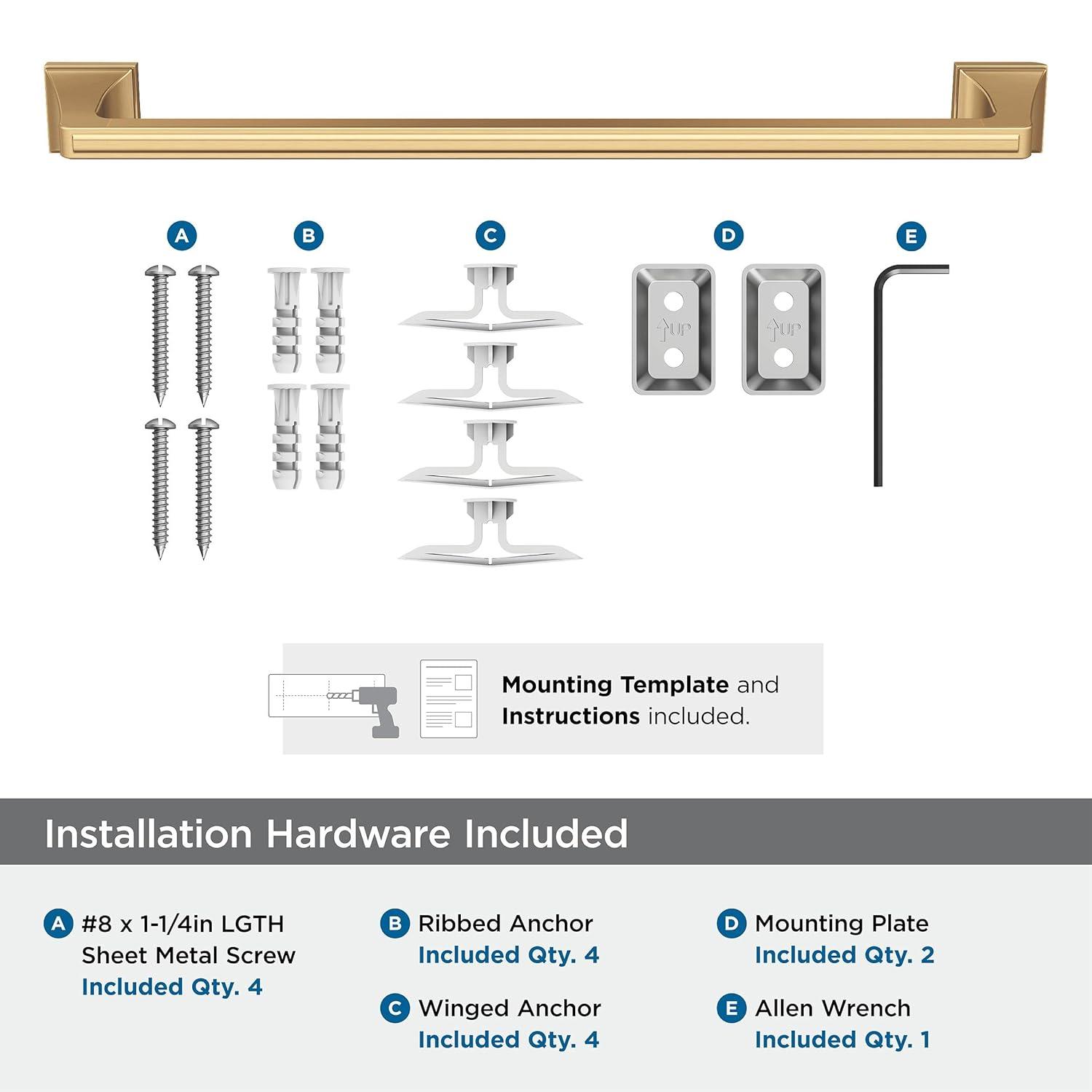 A B C D E

UP UP

Mounting Template and Instructions included.

Installation Hardware Included

A #8 x 1-1/4in LGTH Sheet Metal Screw Included Qty. 4

B Ribbed Anchor Included Qty. 4

C Winged Anchor Included Qty. 4

D Mounting Plate Included Qty. 2

E Allen Wrench Included Qty. 1