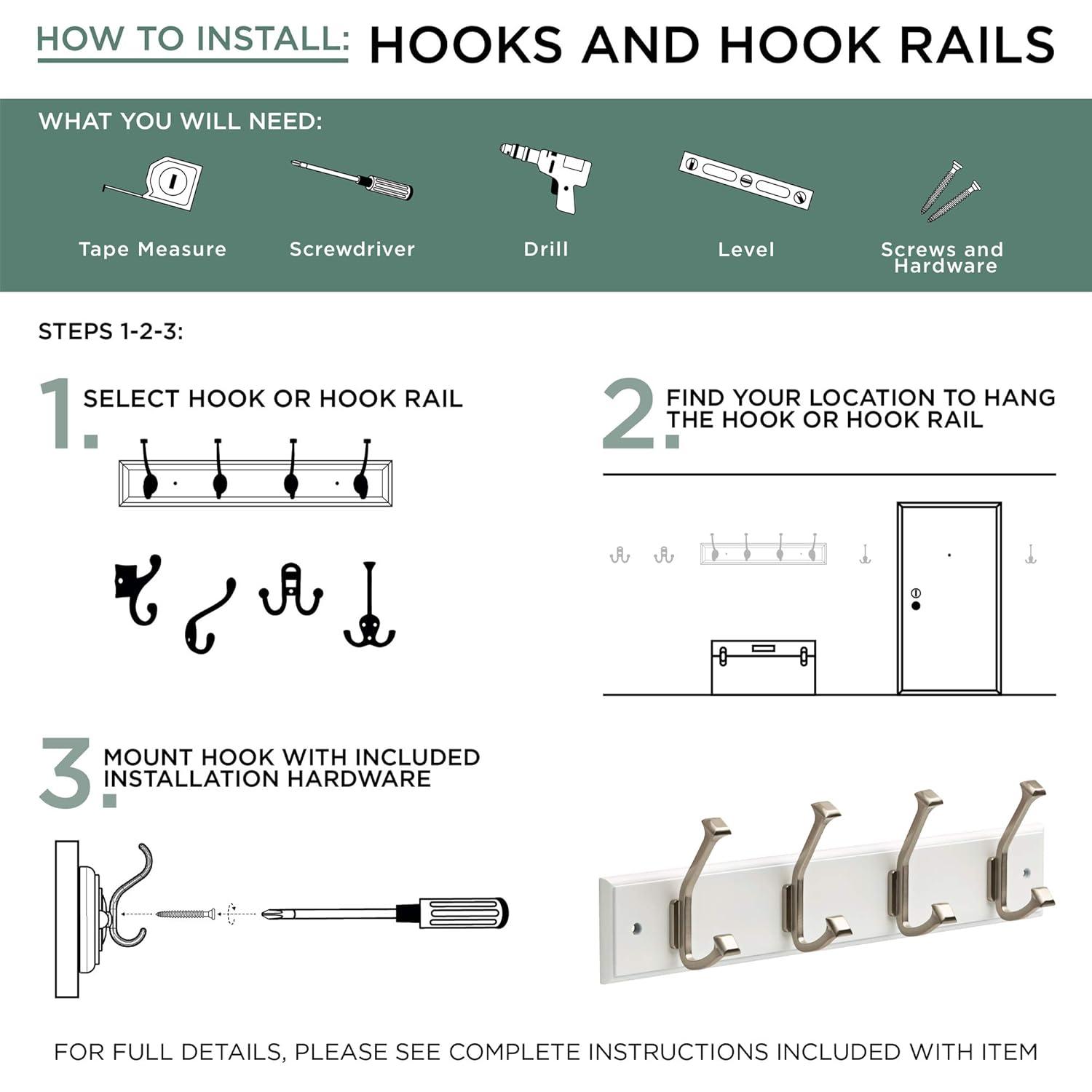 HOW TO INSTALL: HOOKS AND HOOK RAILS

WHAT YOU WILL NEED:

Tape Measure

Screwdriver

Drill

Level

Screws and Hardware

STEPS 1-2-3:

1. SELECT HOOK OR HOOK RAIL

2. FIND YOUR LOCATION TO HANG THE HOOK OR HOOK RAIL

3. MOUNT HOOK WITH INCLUDED INSTALLATION HARDWARE

FOR FULL DETAILS, PLEASE SEE COMPLETE INSTRUCTIONS INCLUDED WITH ITEM