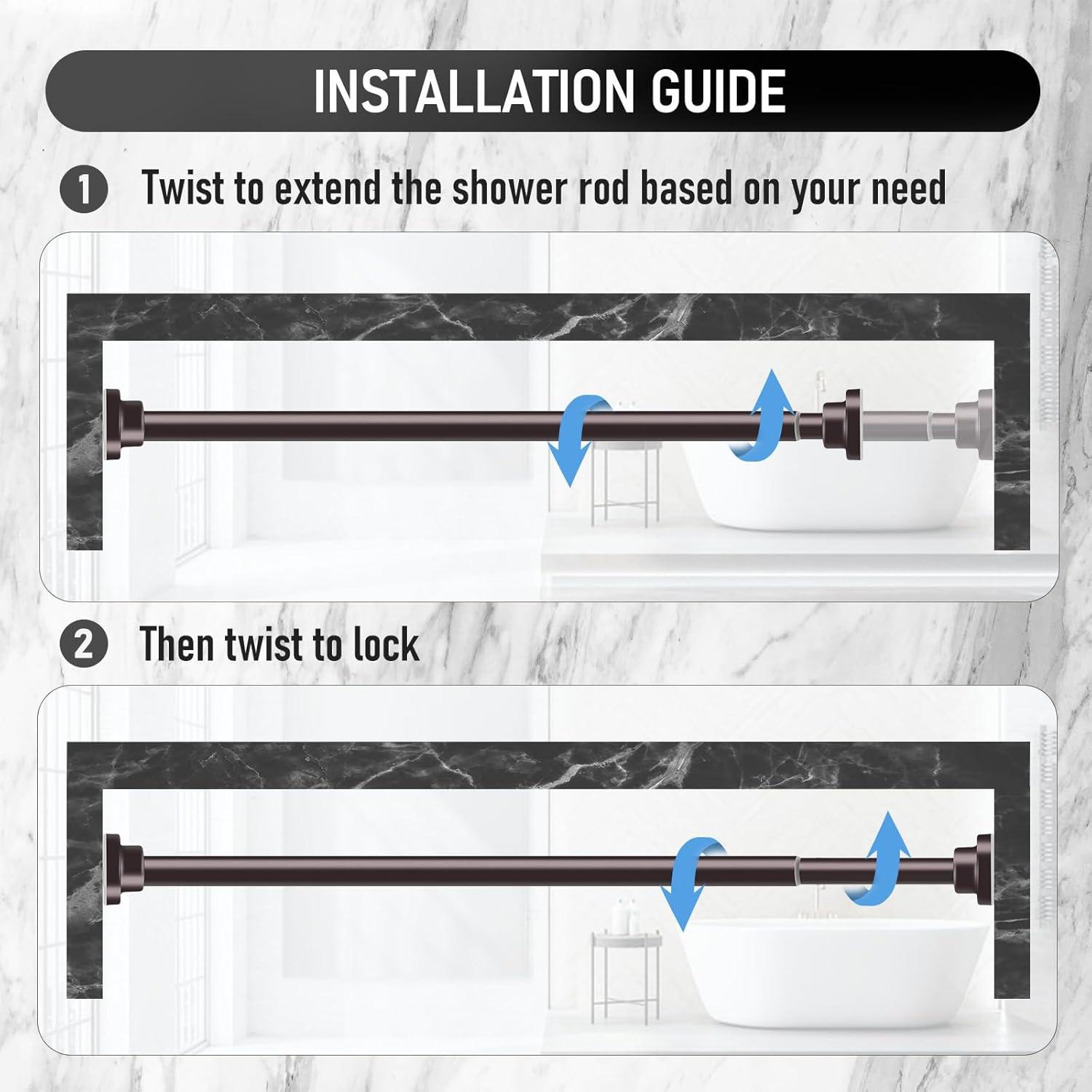 INSTALLATION GUIDE

1 Twist to extend the shower rod based on your need

2 Then twist to lock