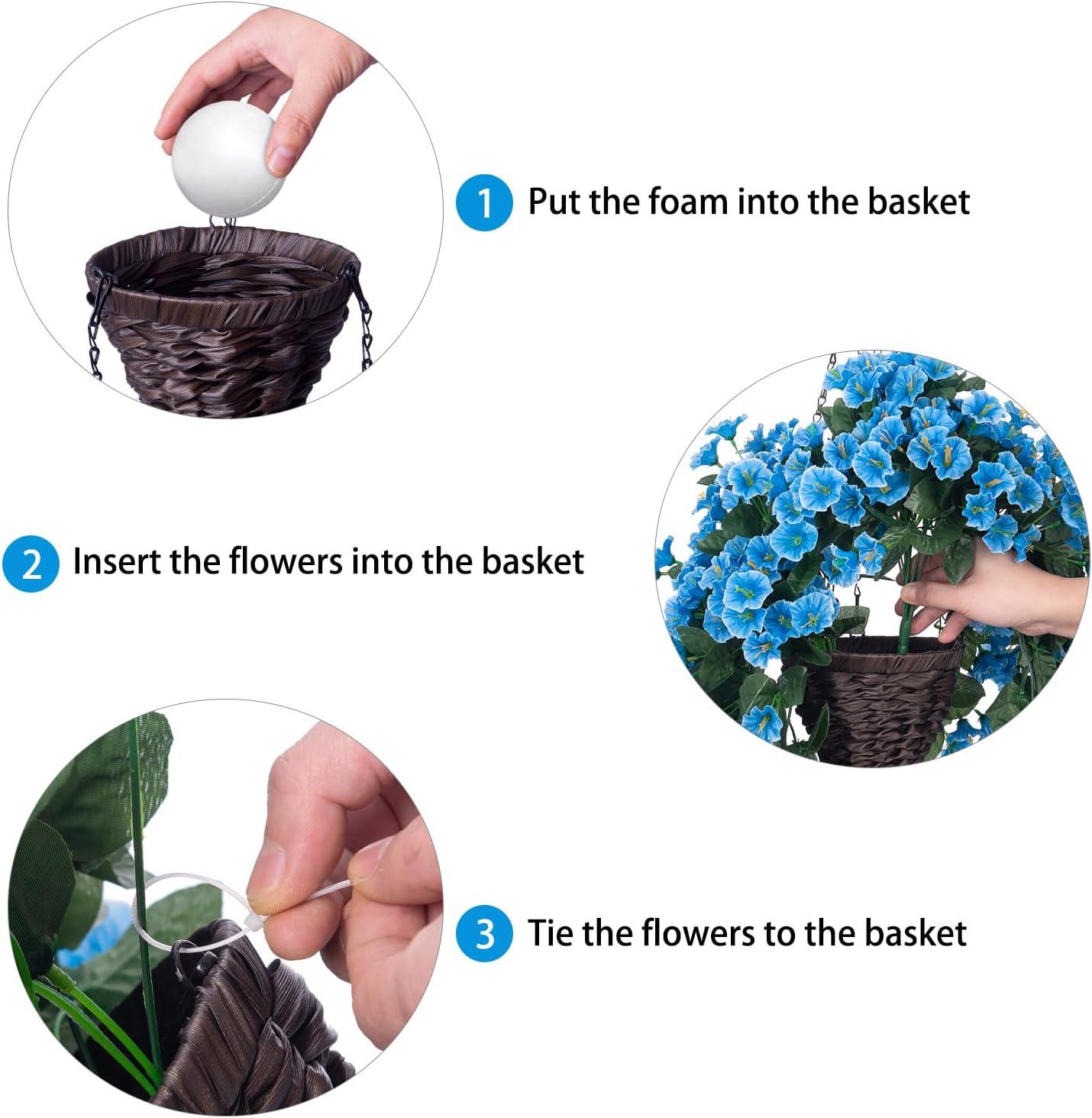 1 Put the foam into the basket

2 Insert the flowers into the basket

3 Tie the flowers to the basket