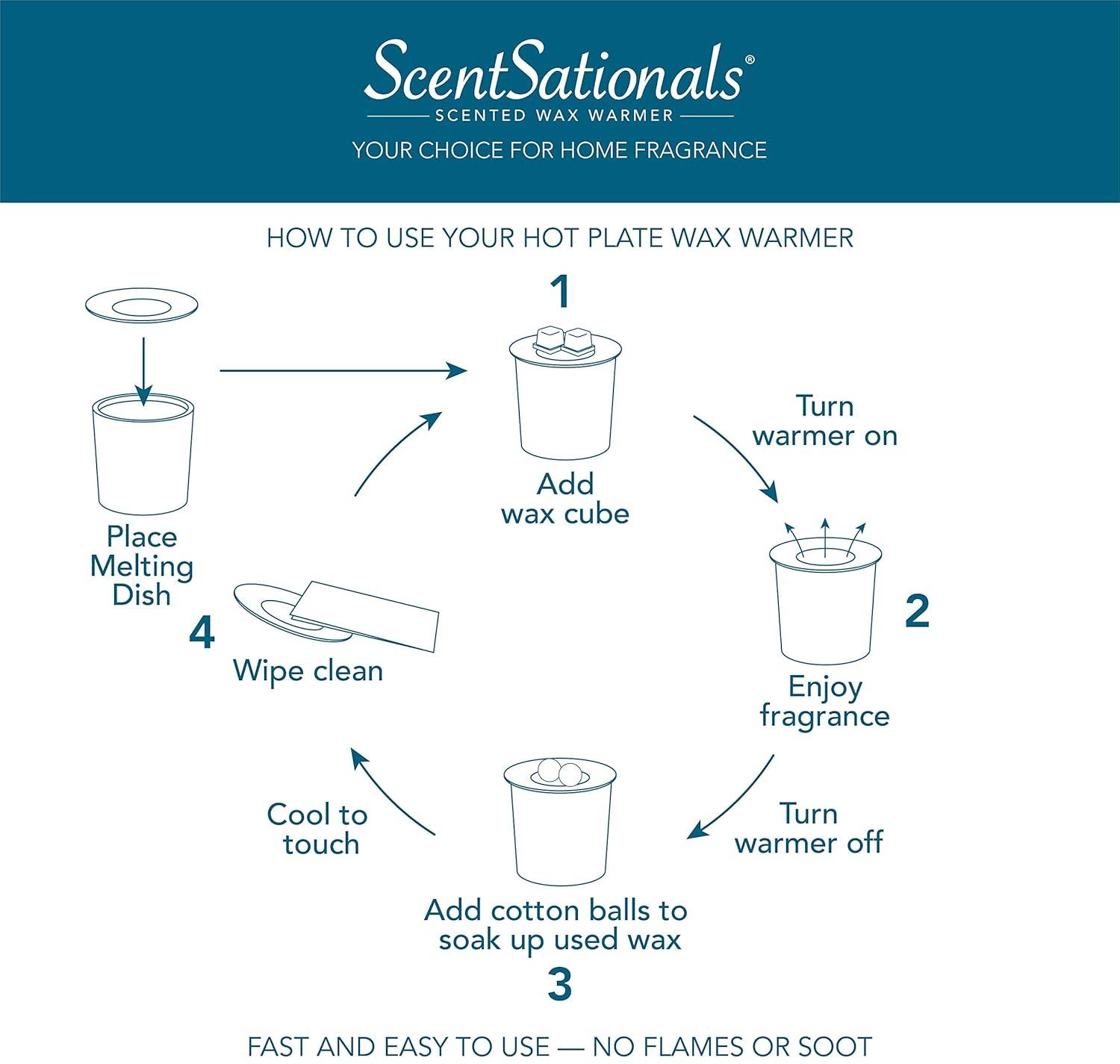 ScentSationals®
SCENTED WAX WARMER
YOUR CHOICE FOR HOME FRAGRANCE

HOW TO USE YOUR HOT PLATE WAX WARMER

Place Melting Dish

1
Add wax cube

Turn warmer on

2
Enjoy fragrance

Turn warmer off

Add cotton balls to soak up used wax
3

Cool to touch

4
Wipe clean

FAST AND EASY TO USE — NO FLAMES OR SOOT