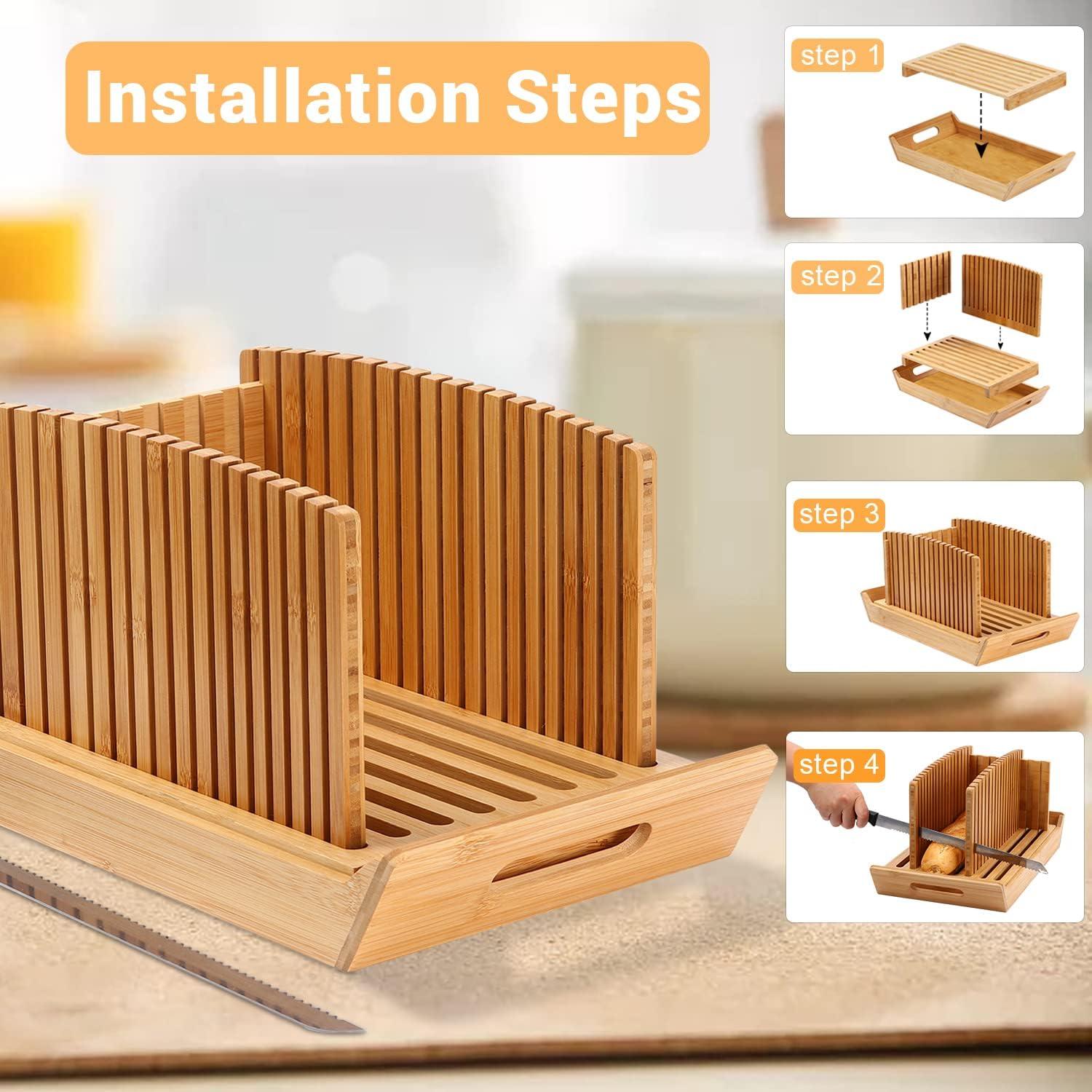 Installation Steps

step 1

step 2

step 3

step 4