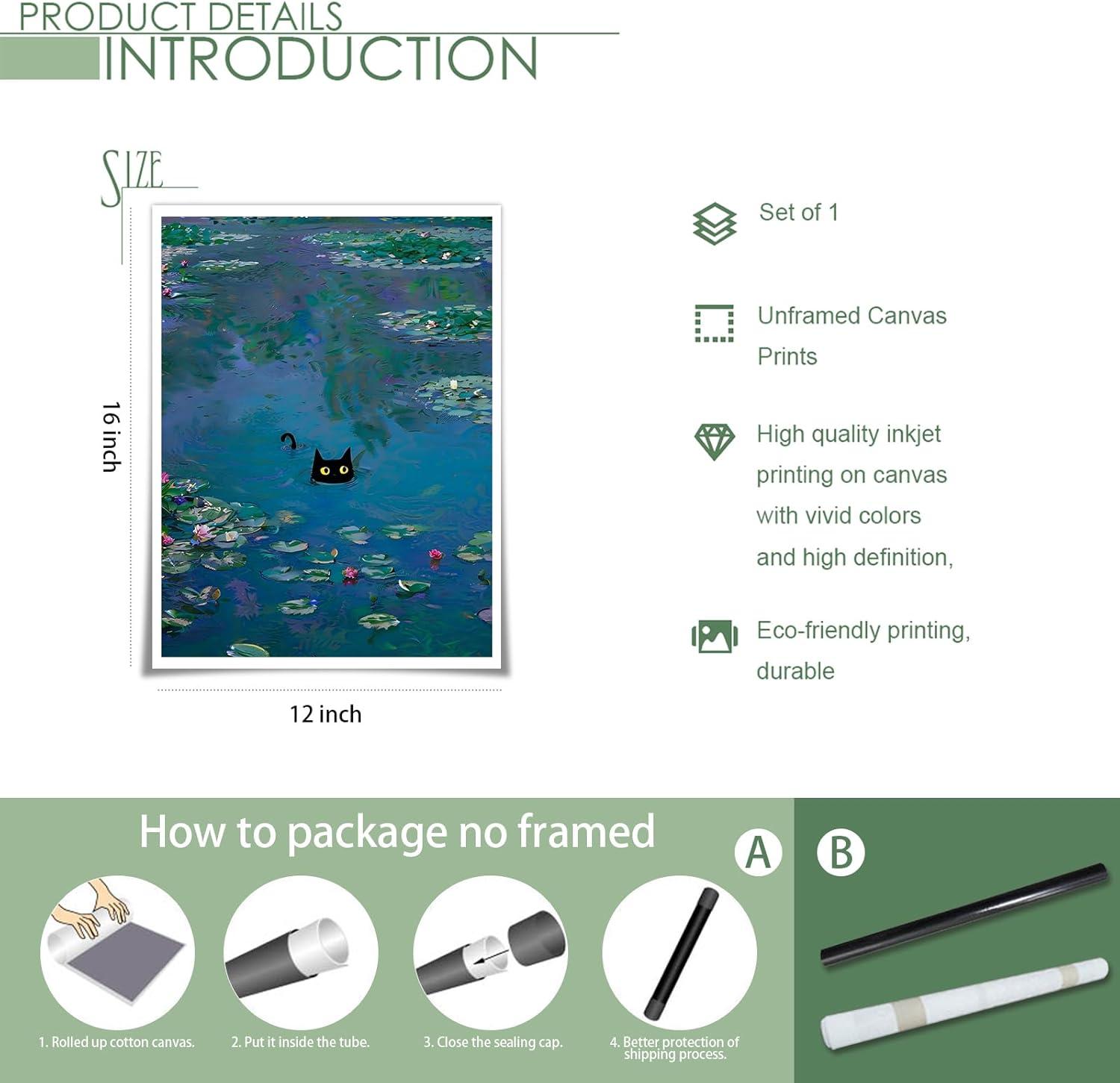 PRODUCT DETAILS
INTRODUCTION

SIZE

16 inch

12 inch

Set of 1

Unframed Canvas Prints

High quality inkjet printing on canvas with vivid colors and high definition,

Eco-friendly printing, durable

How to package no framed

A

B

1. Rolled up cotton canvas.

2. Put it inside the tube.

3. Close the sealing cap.

4. Better protection of shipping process.