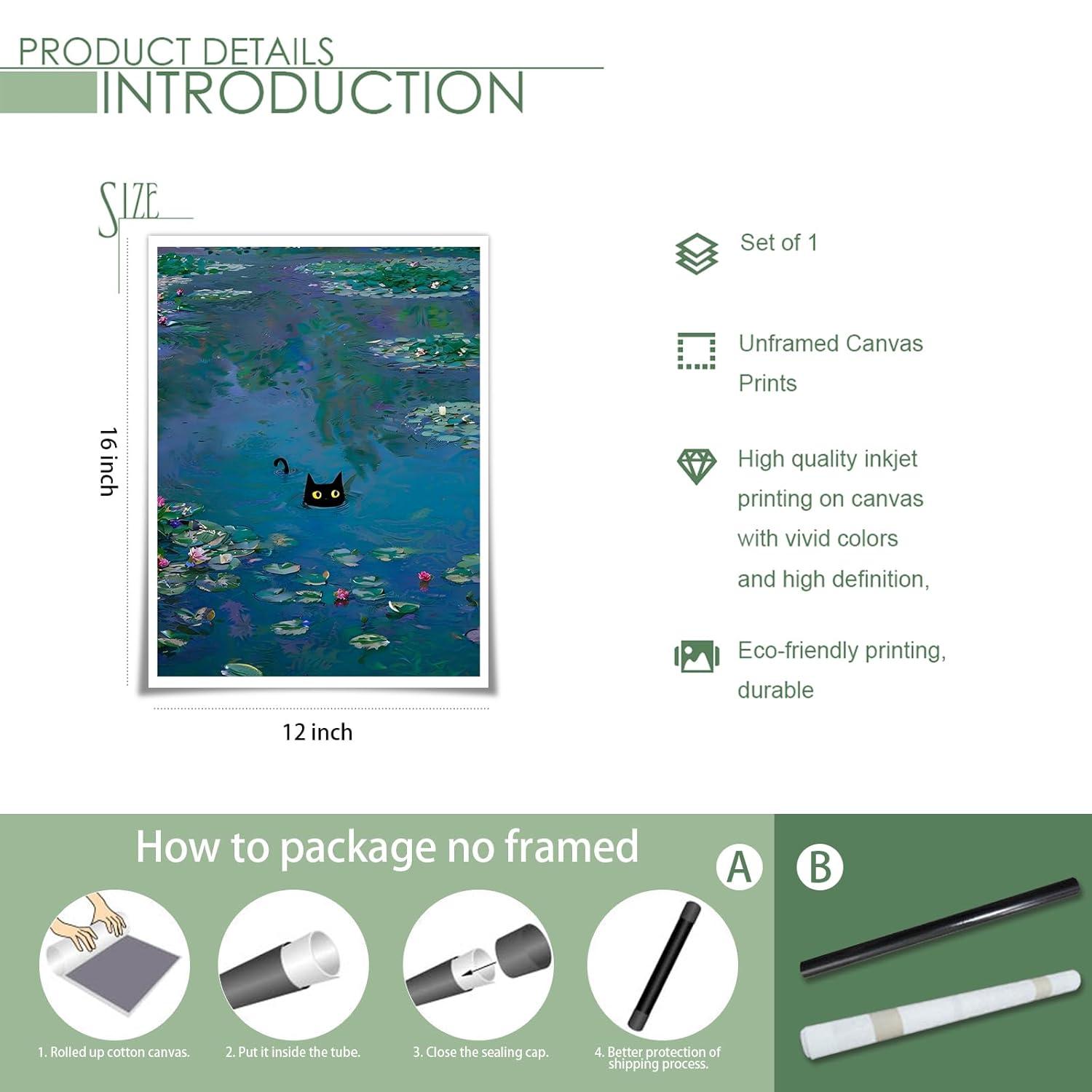 PRODUCT DETAILS
INTRODUCTION

SIZE

16 inch

12 inch

Set of 1

Unframed Canvas Prints

High quality inkjet printing on canvas with vivid colors and high definition,

Eco-friendly printing, durable

How to package no framed

A

B

1. Rolled up cotton canvas.

2. Put it inside the tube.

3. Close the sealing cap.

4. Better protection of shipping process.