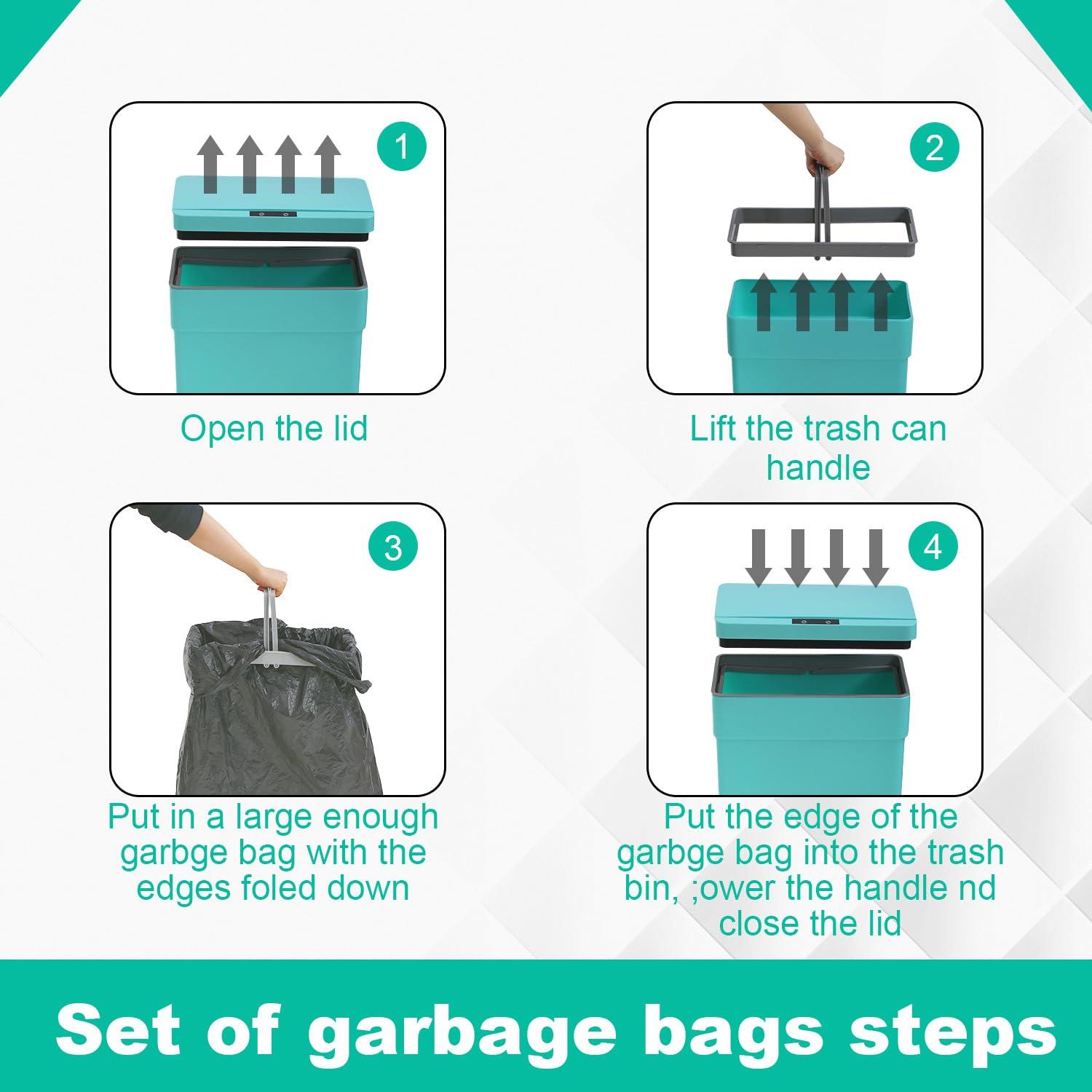 1

Open the lid

2

Lift the trash can handle

3

Put in a large enough garbge bag with the edges foled down

4

Put the edge of the garbge bag into the trash bin, ;ower the handle nd close the lid

Set of garbage bags steps